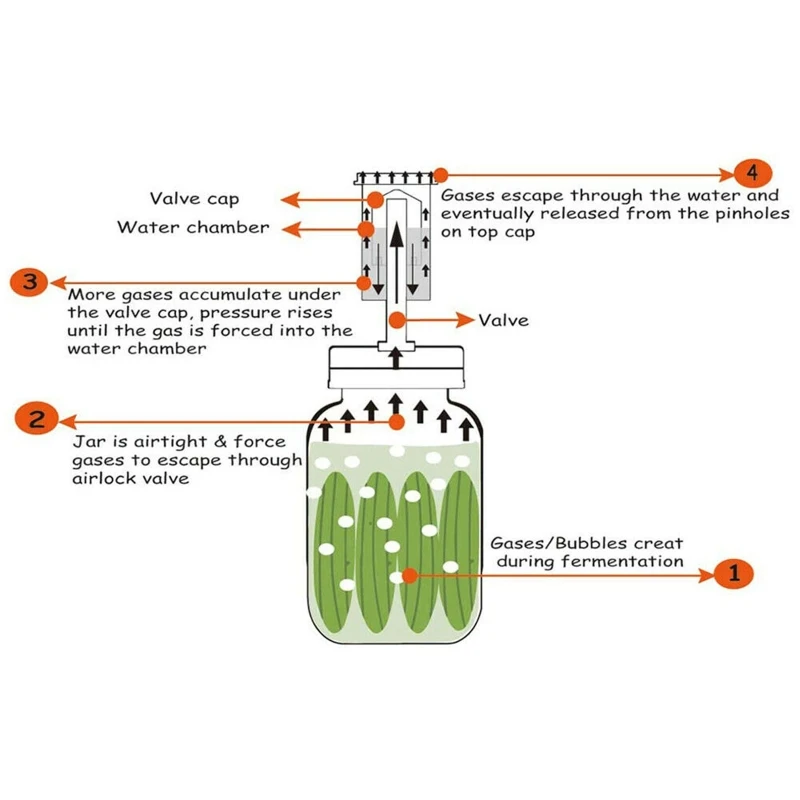 4
Gases escape through the water and eventually released from the pinholes on top cap

Valve cap

Water chamber

3
More gases accumulate under the valve cap, pressure rises until the gas is forced into the water chamber

Valve

2
Jar is airtight & force gases to escape through airlock valve

Gases/Bubbles creat during fermentation

1