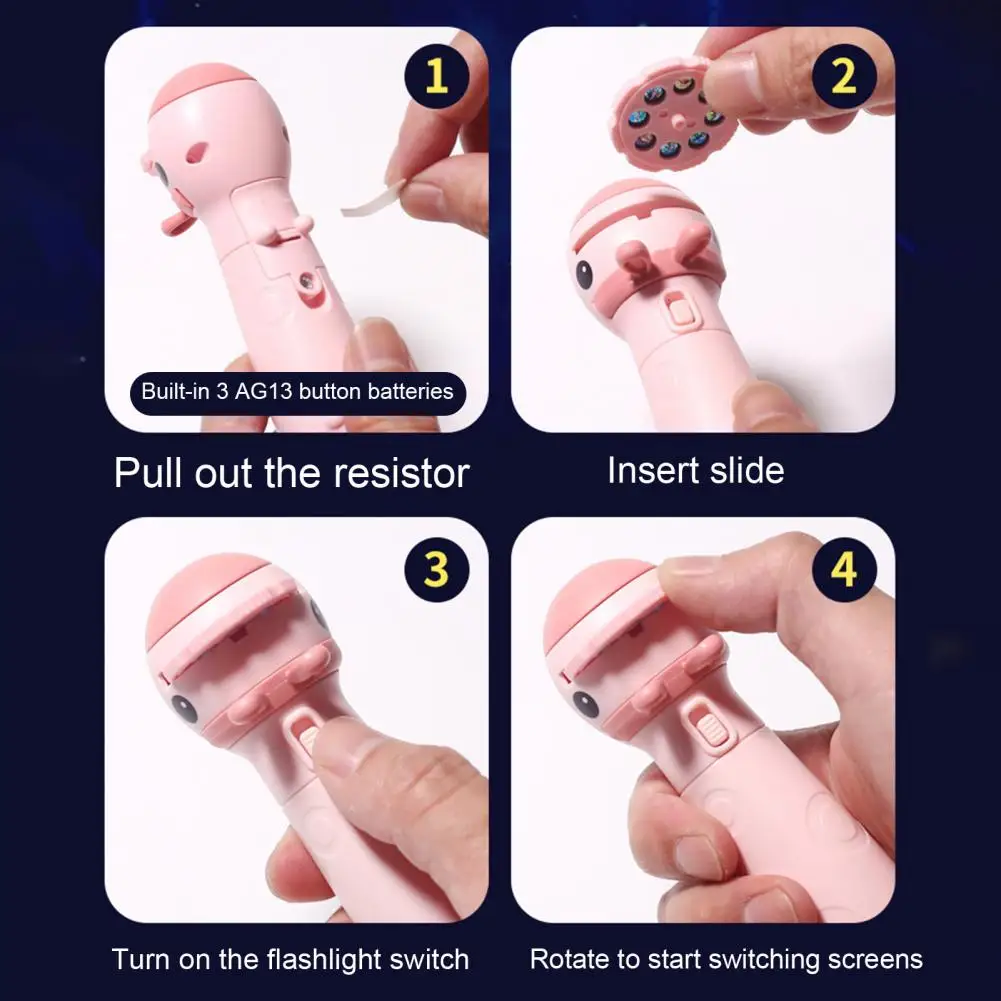 1

Built-in 3 AG13 button batteries

Pull out the resistor

2

Insert slide

3

Turn on the flashlight switch

4

Rotate to start switching screens