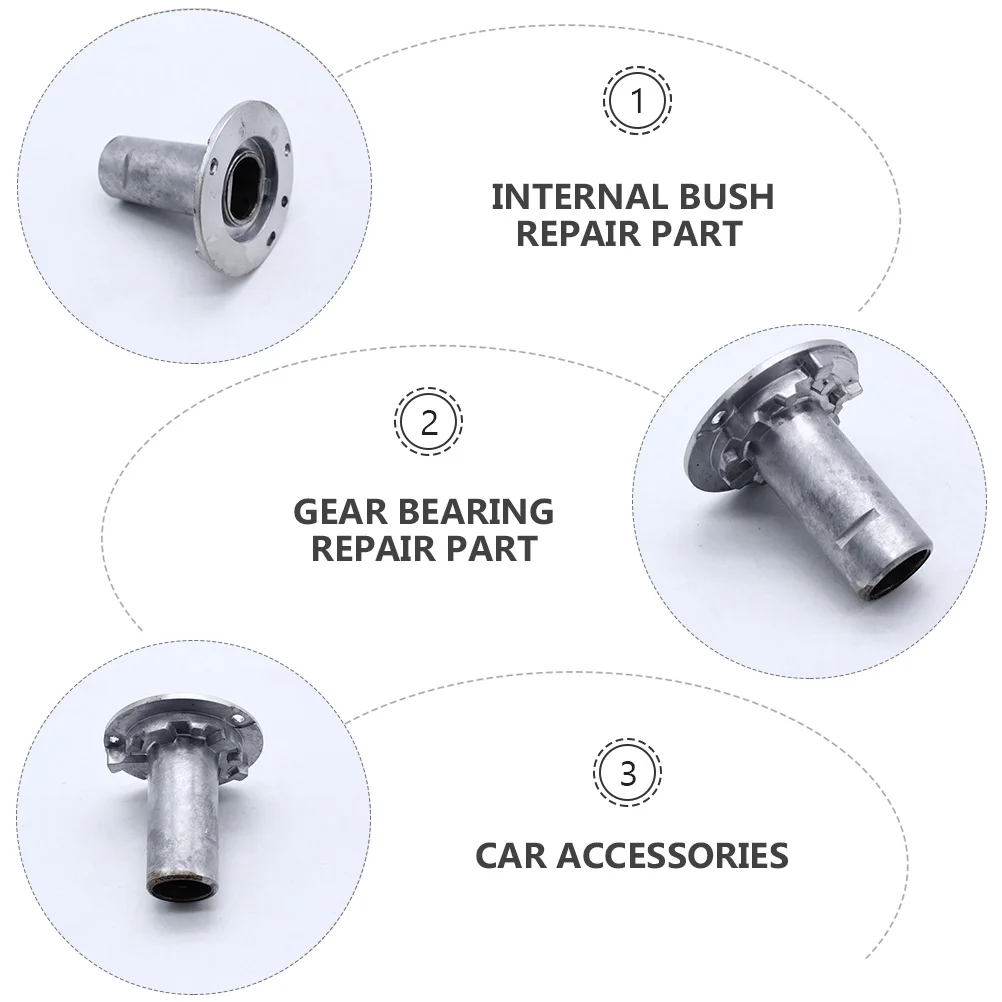 1

INTERNAL BUSH REPAIR PART

2

GEAR BEARING REPAIR PART

3

CAR ACCESSORIES