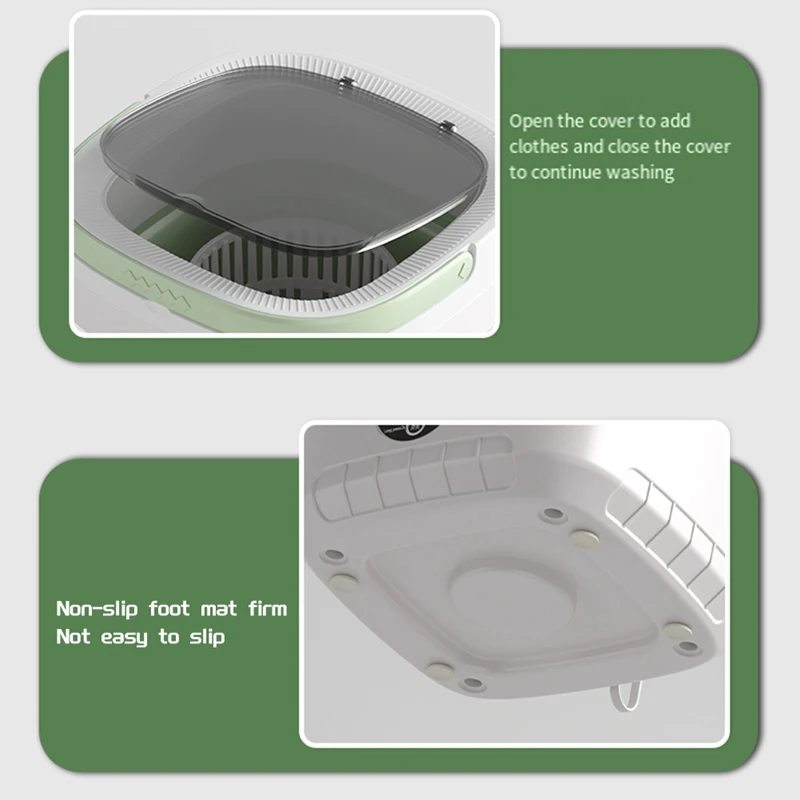 Open the cover to add clothes and close the cover to continue washing

Non-slip foot mat firm
Not easy to slip