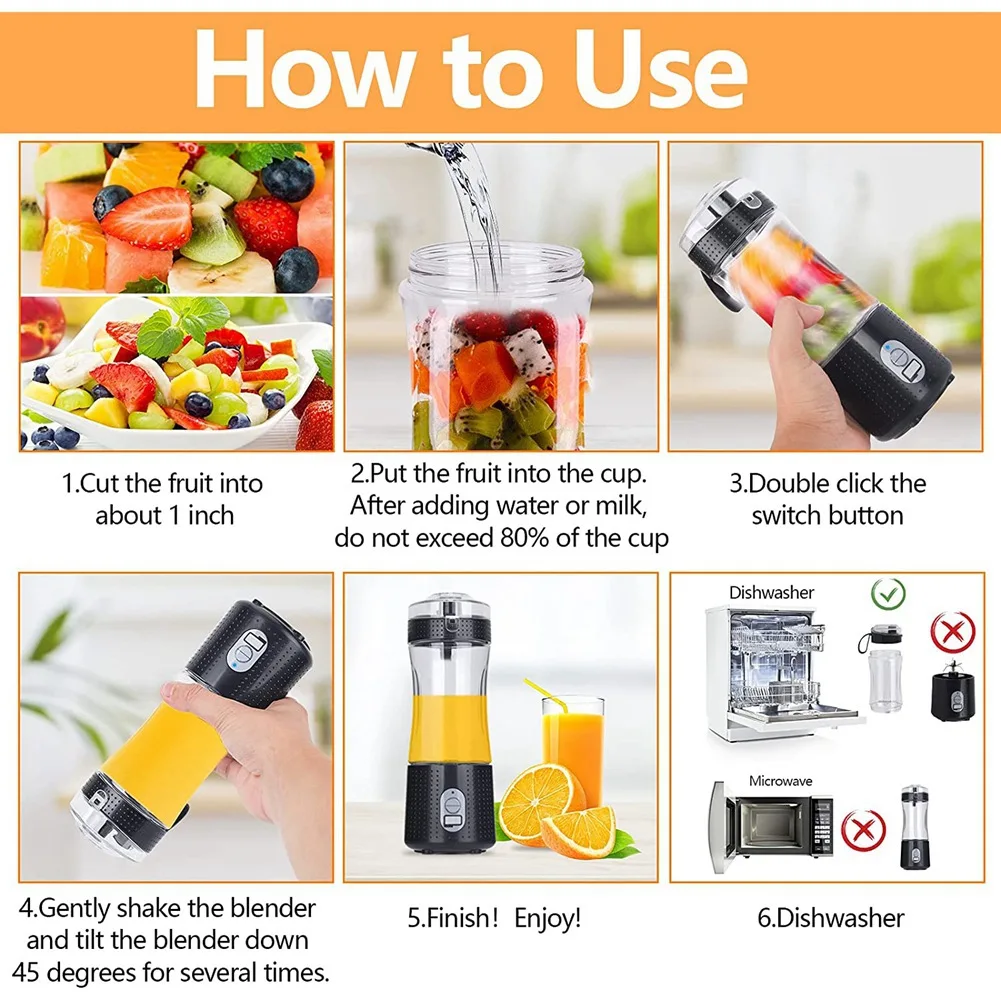 How to Use

1.Cut the fruit into about 1 inch

2.Put the fruit into the cup. After adding water or milk, do not exceed 80% of the cup

3.Double click the switch button

4.Gently shake the blender and tilt the blender down 45 degrees for several times.

5.Finish! Enjoy!

Dishwasher

Microwave

6.Dishwasher