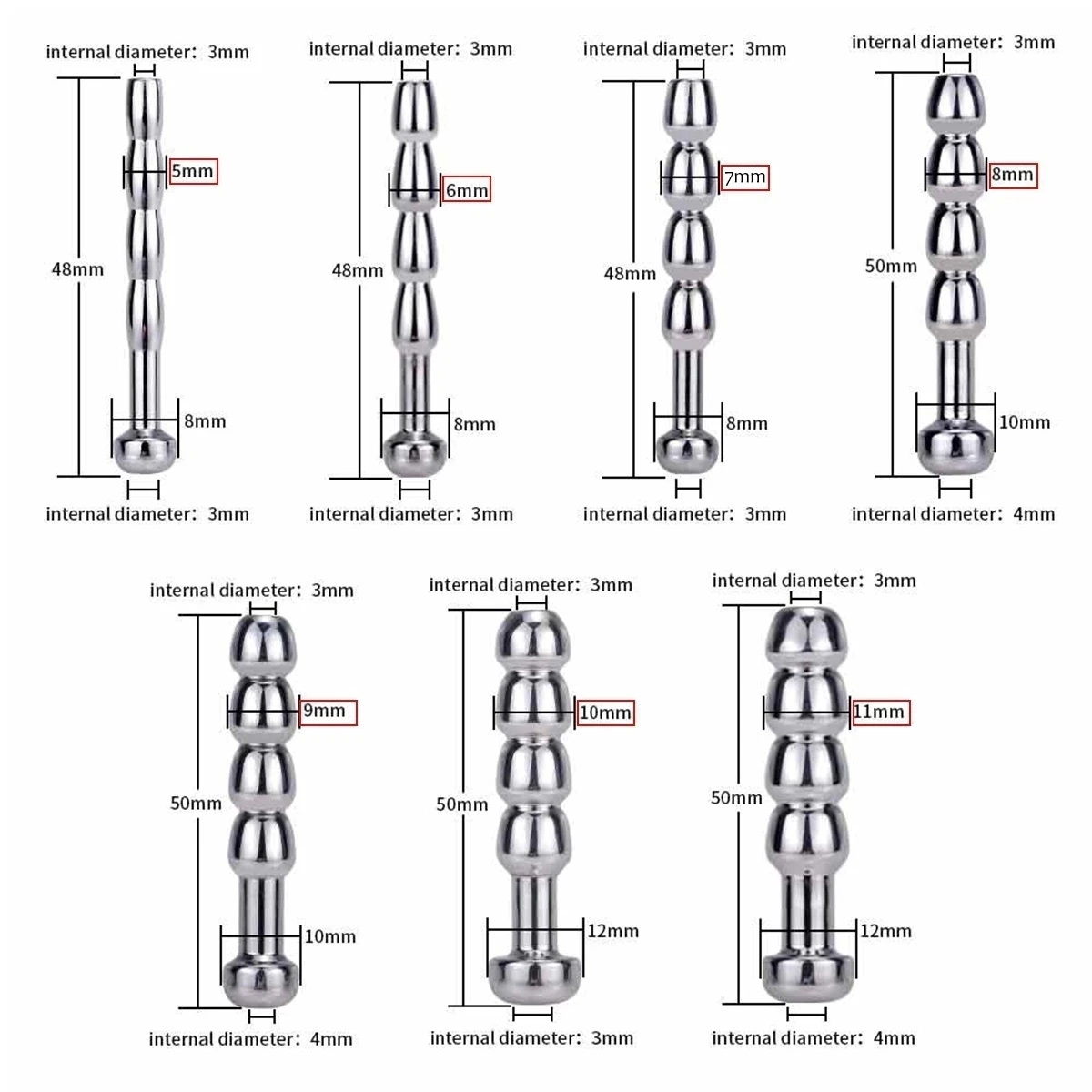 internal diameter: 3mm
5mm
48mm
8mm
internal diameter: 3mm

internal diameter: 3mm
6mm
48mm
8mm
internal diameter: 3mm

internal diameter: 3mm
7mm
48mm
8mm
internal diameter: 3mm

internal diameter: 3mm
8mm
50mm
10mm
internal diameter: 4mm

internal diameter: 3mm
9mm
50mm
10mm
internal diameter: 4mm

internal diameter: 3mm
10mm
50mm
12mm
internal diameter: 3mm

internal diameter: 3mm
11mm
50mm
12mm
internal diameter: 4mm