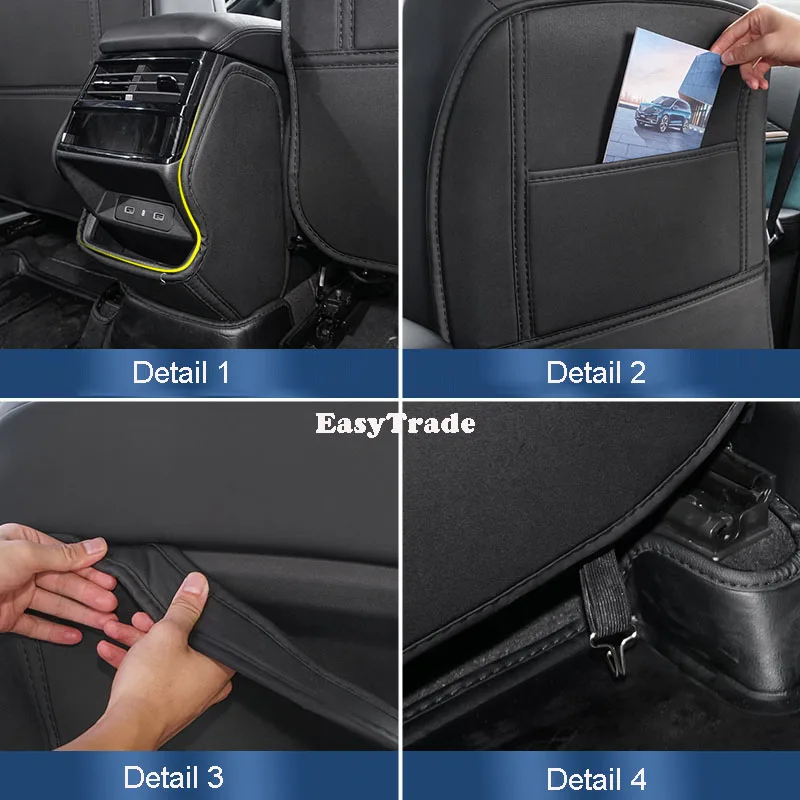 Detail 1

Detail 2

EasyTrade

Detail 3

Detail 4