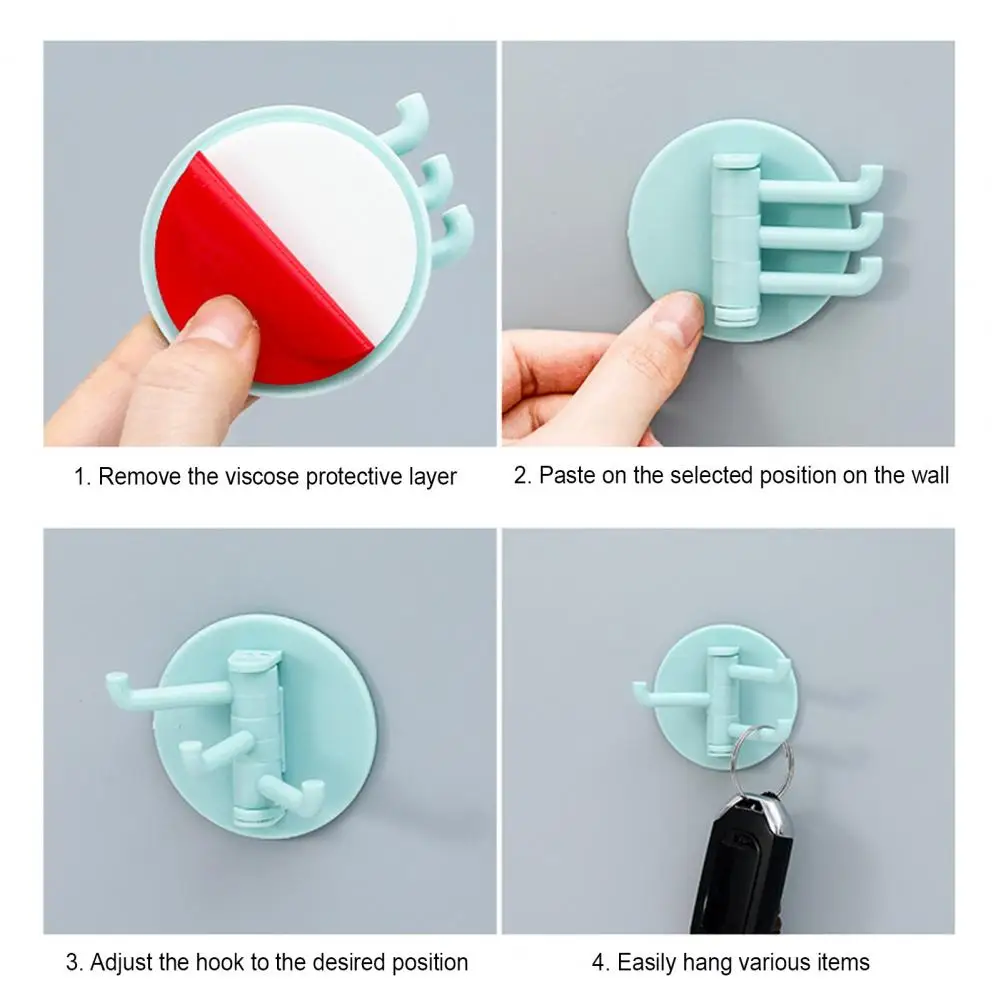 1. Remove the viscose protective layer

2. Paste on the selected position on the wall

3. Adjust the hook to the desired position

4. Easily hang various items