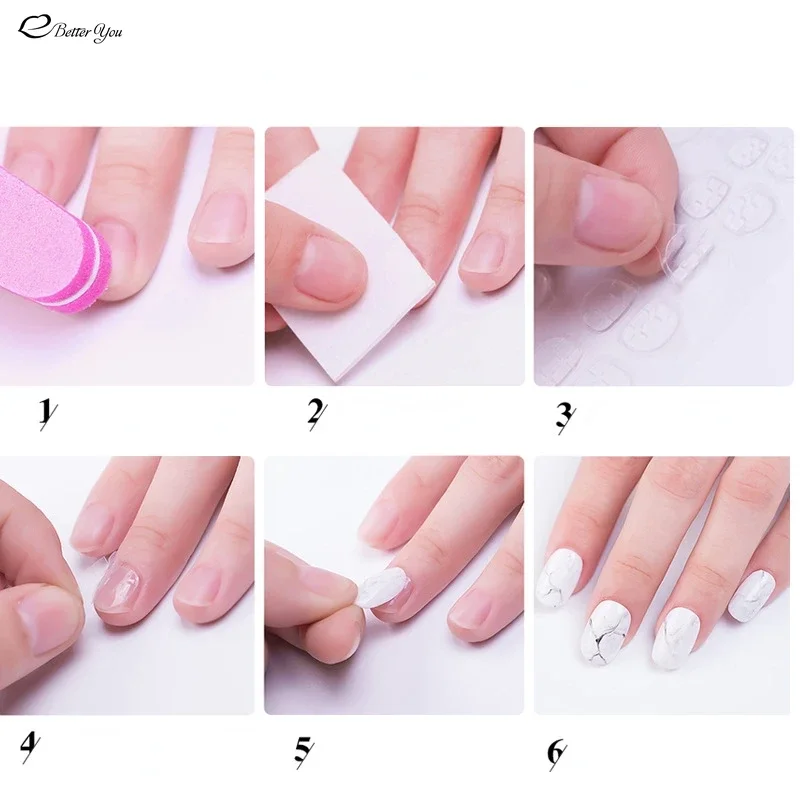 Better You

1

2

3

4

5

6