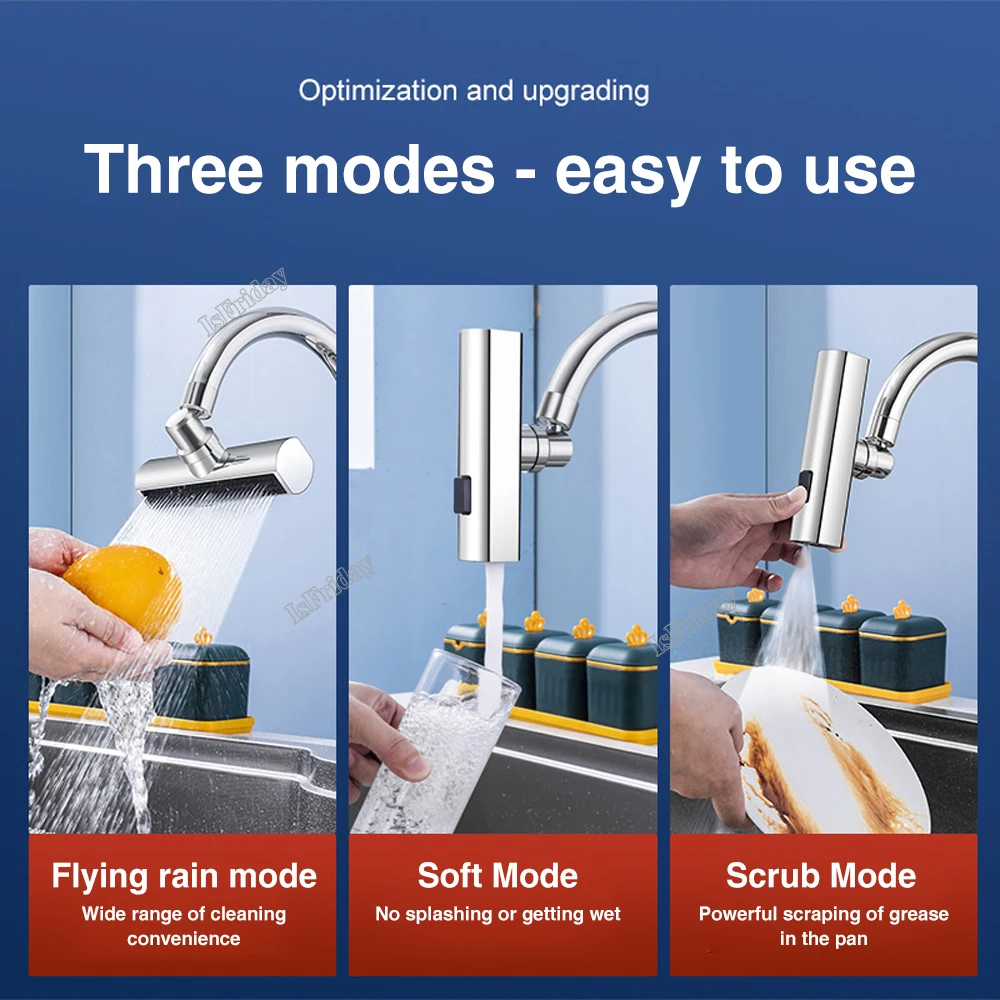 Optimization and upgrading

Three modes - easy to use

IsFriday

IsFriday

IsFriday

Flying rain mode
Wide range of cleaning convenience

Soft Mode
No splashing or getting wet

Scrub Mode
Powerful scraping of grease in the pan