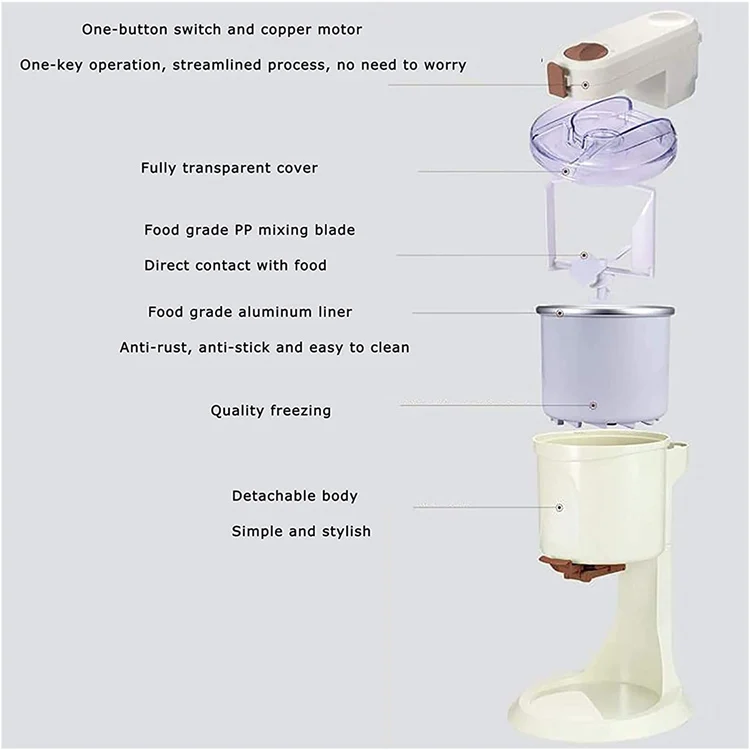 One-button switch and copper motor

One-key operation, streamlined process, no need to worry

Fully transparent cover

Food grade PP mixing blade

Direct contact with food

Food grade aluminum liner

Anti-rust, anti-stick and easy to clean

Quality freezing

Detachable body

Simple and stylish