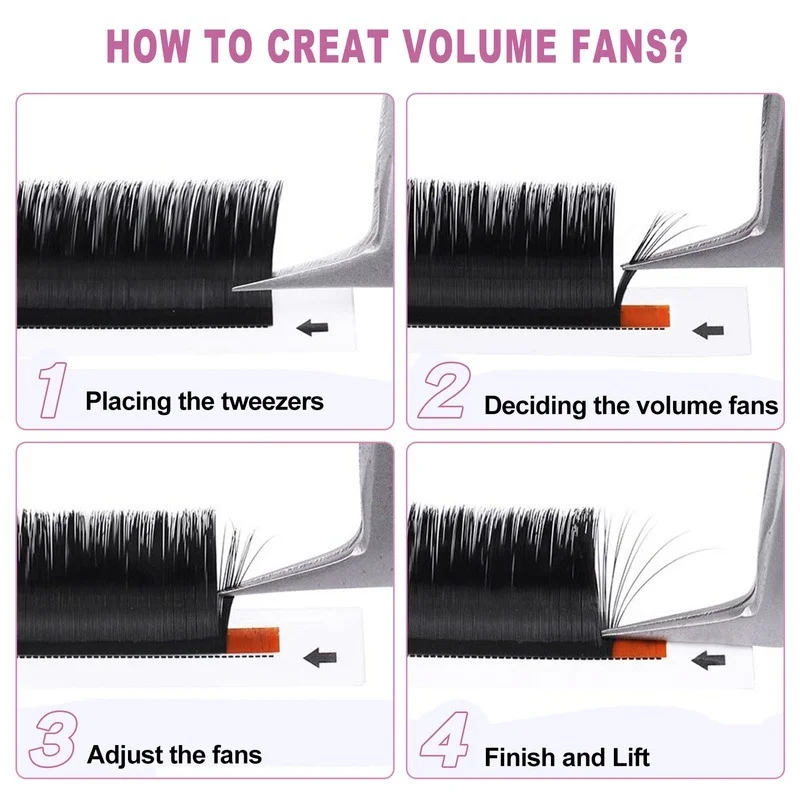 HOW TO CREAT VOLUME FANS?

1 Placing the tweezers

2 Deciding the volume fans

3 Adjust the fans

4 Finish and Lift