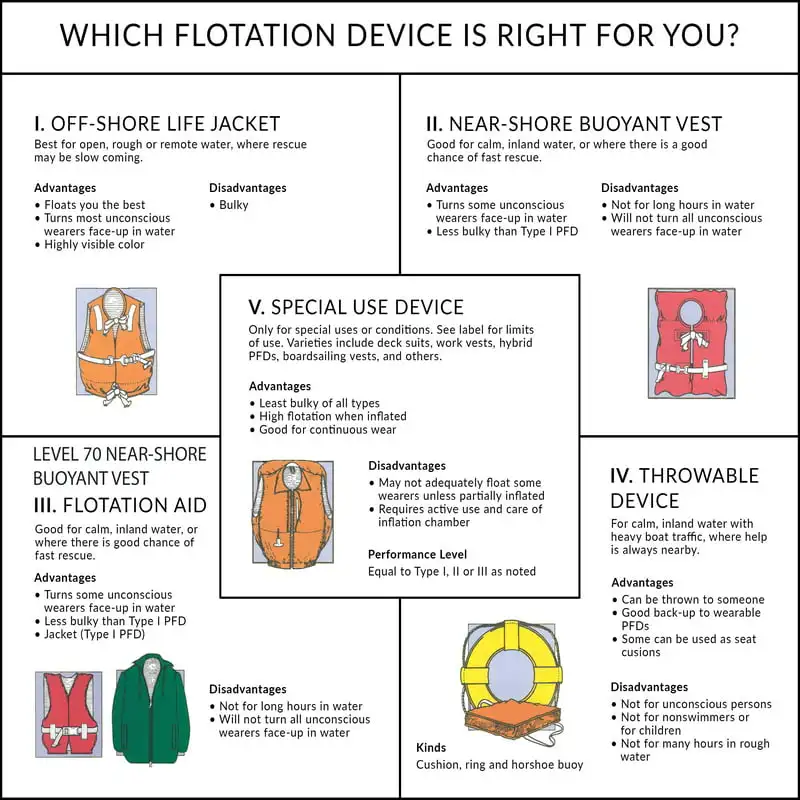 WHICH FLOTATION DEVICE IS RIGHT FOR YOU?

I. OFF-SHORE LIFE JACKET
Best for open, rough or remote water, where rescue may be slow coming.

Advantages
• Floats you the best
• Turns most unconscious wearers face-up in water
• Highly visible color

Disadvantages
• Bulky

II. NEAR-SHORE BUOYANT VEST
Good for calm, inland water, or where there is a good chance of fast rescue.

Advantages
• Turns some unconscious wearers face-up in water
• Less bulky than Type I PFD

Disadvantages
• Not for long hours in water
• Will not turn all unconscious wearers face-up in water

V. SPECIAL USE DEVICE
Only for special uses or conditions. See label for limits of use. Varieties include deck suits, work vests, hybrid PFDs, boardsailing vests, and others.

Advantages
• Least bulky of all types
• High flotation when inflated
• Good for continuous wear

Disadvantages
• May not adequately float some wearers unless partially inflated
• Requires active use and care of inflation chamber

Performance Level
Equal to Type I, II or III as noted

LEVEL 70 NEAR-SHORE BUOYANT VEST
III. FLOTATION AID
Good for calm, inland water, or where there is good chance of fast rescue.

Advantages
• Turns some unconscious wearers face-up in water
• Less bulky than Type I PFD
• Jacket (Type I PFD)

Disadvantages
• Not for long hours in water
• Will not turn all unconscious wearers face-up in water

IV. THROWABLE DEVICE
For calm, inland water with heavy boat traffic, where help is always nearby.

Advantages
• Can be thrown to someone
• Good back-up to wearable PFDs
• Some can be used as seat cusions

Disadvantages
• Not for unconscious persons
• Not for nonswimmers or for children
• Not for many hours in rough water

Kinds
Cushion, ring and horshoe buoy