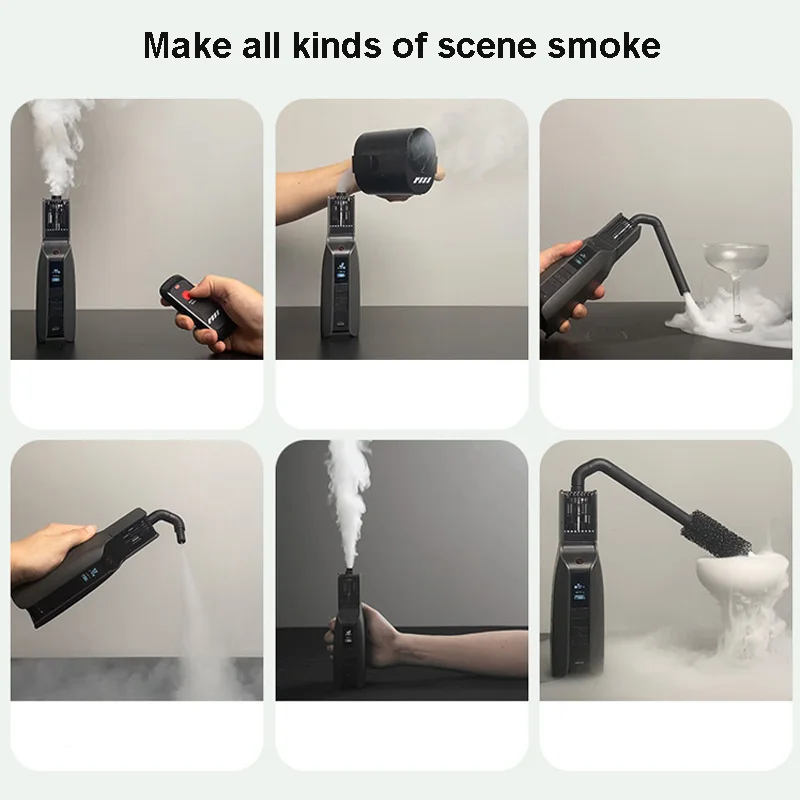 Make all kinds of scene smoke