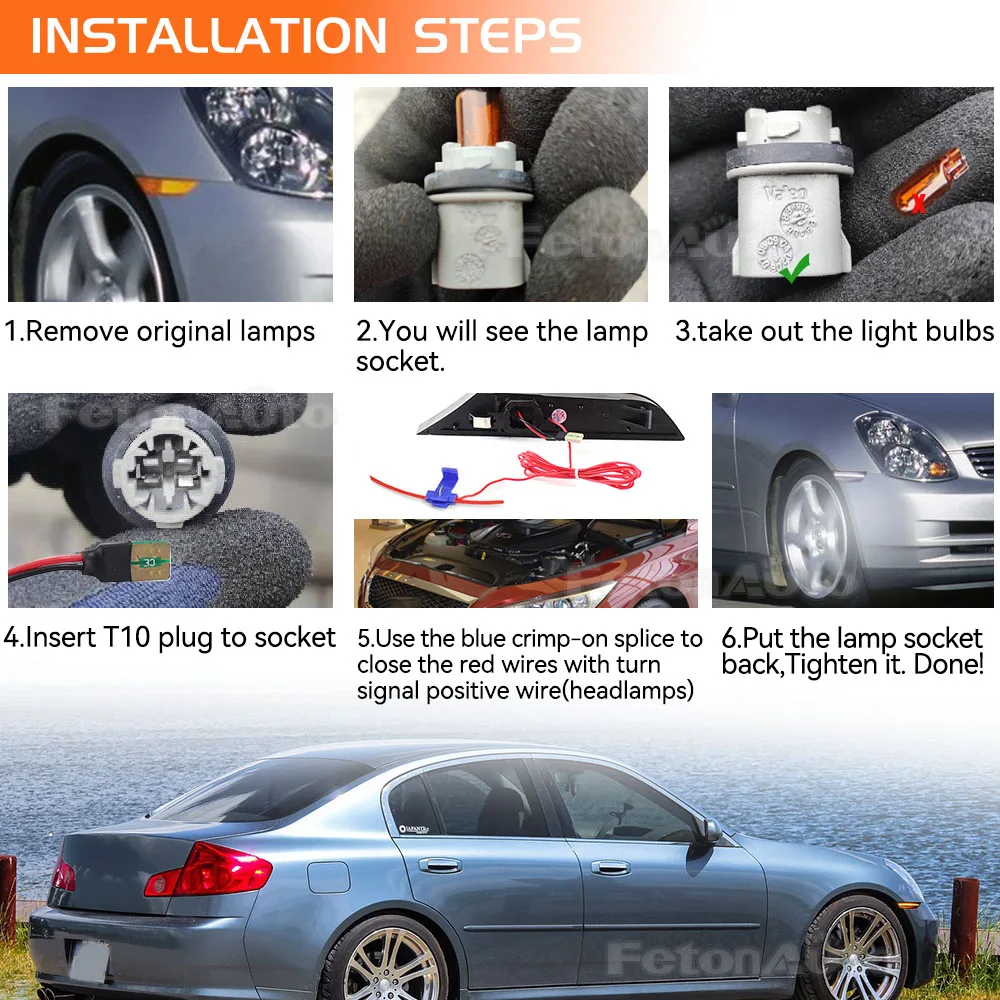 INSTALLATION STEPS

1.Remove original lamps

2.You will see the lamp socket.

3.take out the light bulbs

4.Insert T10 plug to socket

5.Use the blue crimp-on splice to close the red wires with turn signal positive wire(headlamps)

6.Put the lamp socket back,Tighten it. Done!

FetonAuto