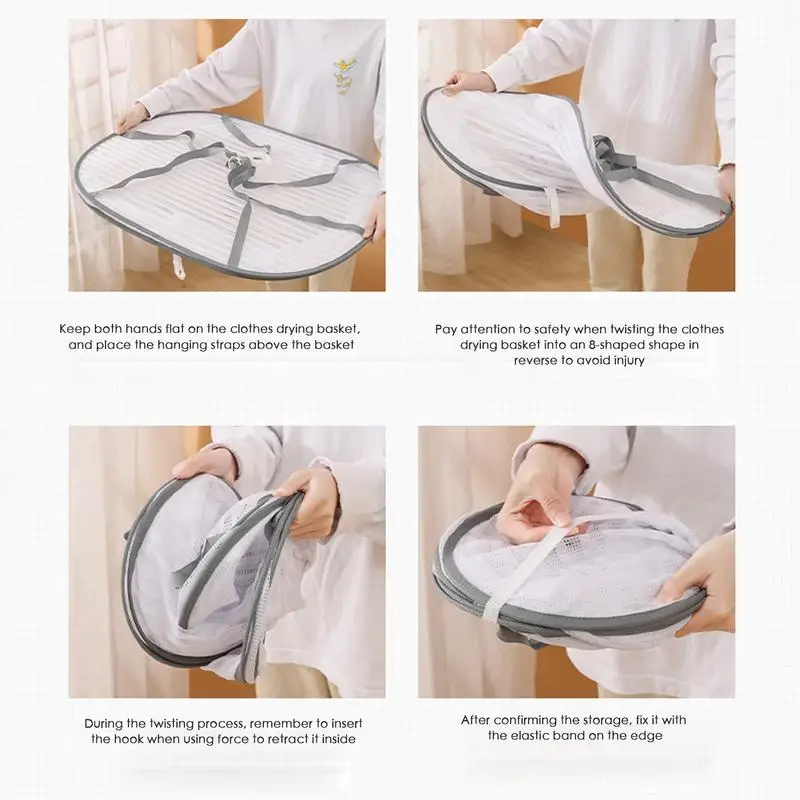 Keep both hands flat on the clothes drying basket, and place the hanging straps above the basket

Pay attention to safety when twisting the clothes drying basket into an 8-shaped shape in reverse to avoid injury

During the twisting process, remember to insert the hook when using force to retract it inside

After confirming the storage, fix it with the elastic band on the edge