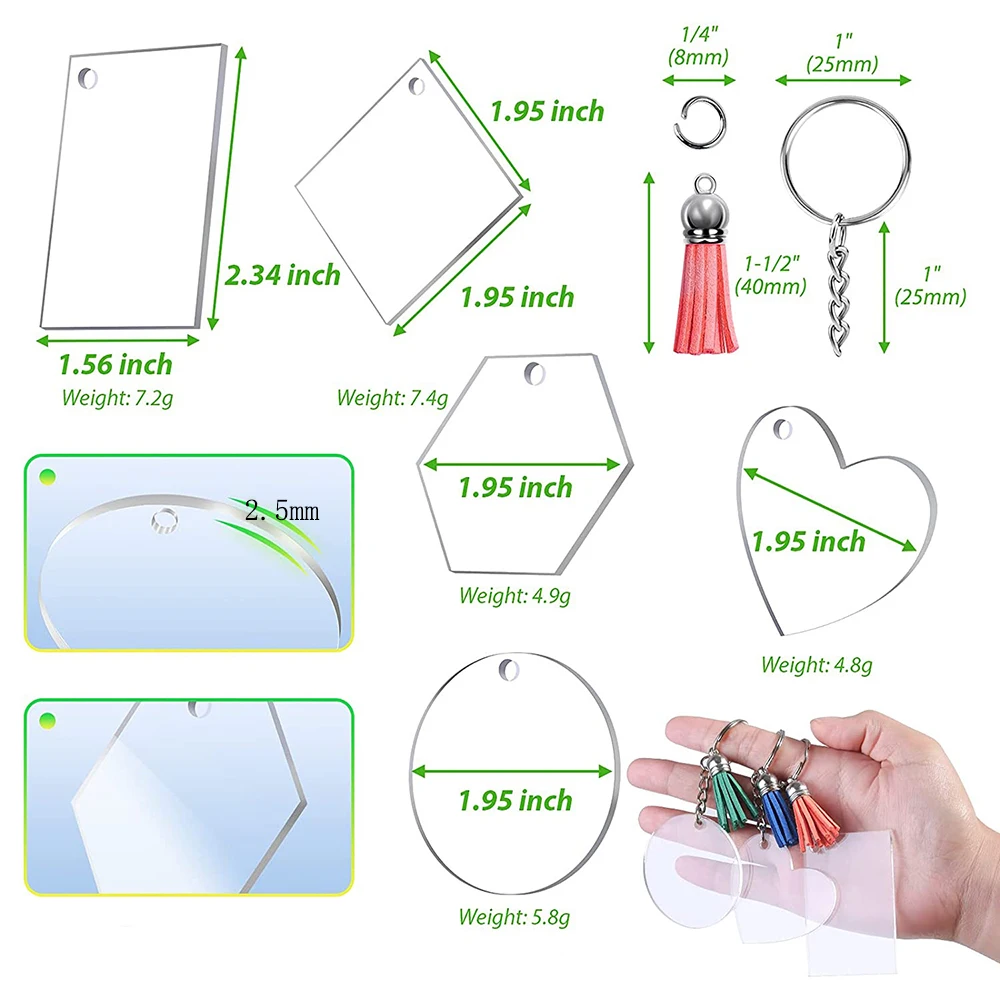 2.34 inch
1.56 inch
Weight: 7.2g

1.95 inch
1.95 inch
Weight: 7.4g

1/4"
(8mm)

1"
(25mm)

1-1/2"
(40mm)

1"
(25mm)

2.5mm

1.95 inch
Weight: 4.9g

1.95 inch
Weight: 4.8g

1.95 inch
Weight: 5.8g