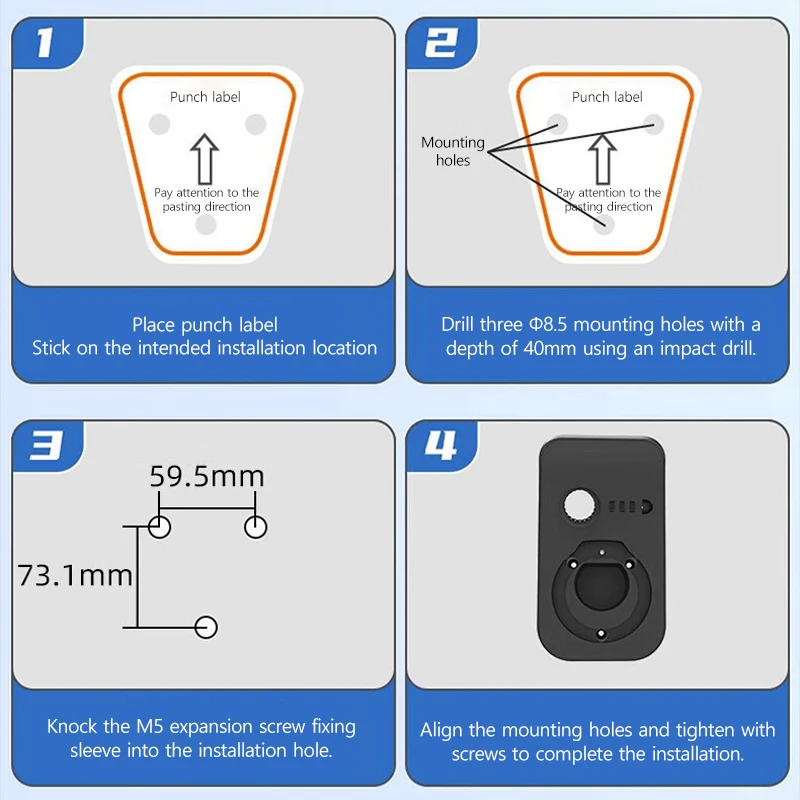 1

Punch label

Pay attention to the pasting direction

Place punch label
Stick on the intended installation location

2

Punch label

Mounting holes

Pay attention to the pasting direction

Drill three Φ8.5 mounting holes with a depth of 40mm using an impact drill.

3

59.5mm

73.1mm

Knock the M5 expansion screw fixing sleeve into the installation hole.

4

Align the mounting holes and tighten with screws to complete the installation.