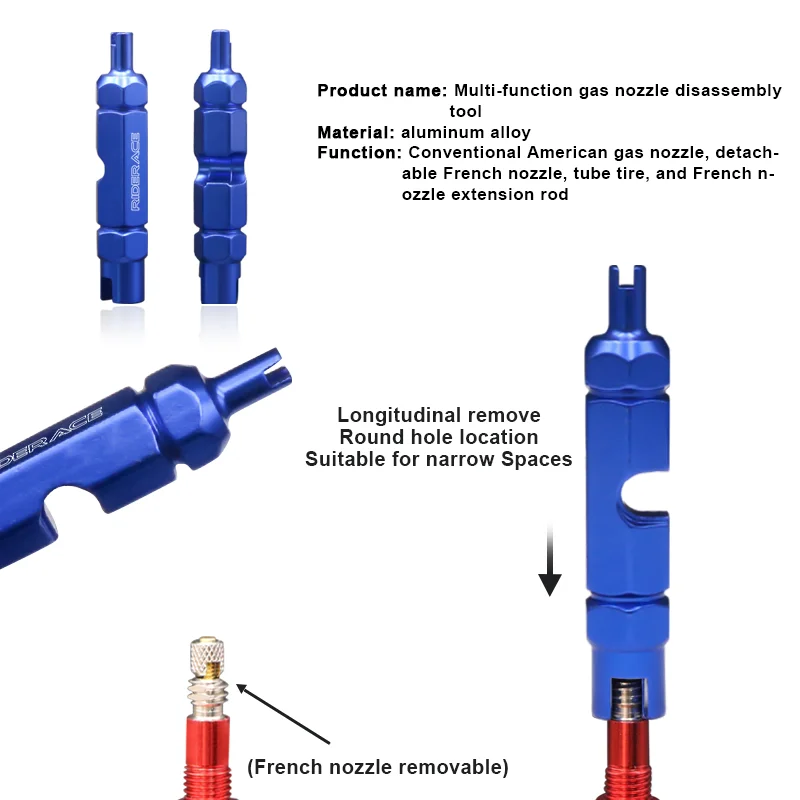 RIDERACE

Product name: Multi-function gas nozzle disassembly tool
Material: aluminum alloy
Function: Conventional American gas nozzle, detachable French nozzle, tube tire, and French nozzle extension rod

RIDERACE

Longitudinal remove
Round hole location
Suitable for narrow Spaces

(French nozzle removable)