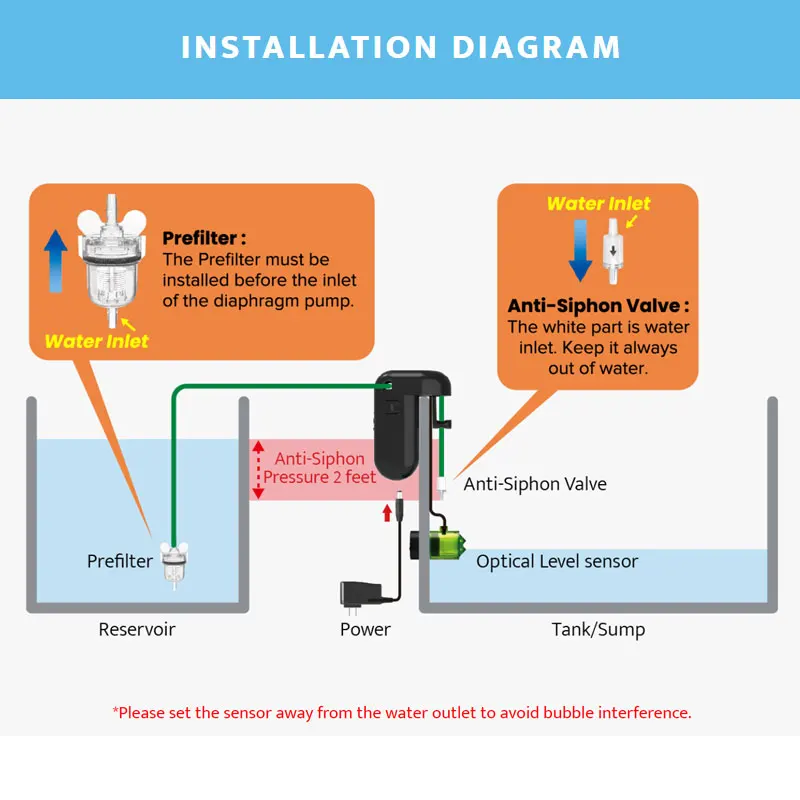 INSTALLATION DIAGRAM

Prefilter :
The Prefilter must be installed before the inlet of the diaphragm pump.

Water Inlet

Water Inlet

Anti-Siphon Valve :
The white part is water inlet. Keep it always out of water.

Anti-Siphon
Pressure 2 feet

Anti-Siphon Valve

Prefilter

Optical Level sensor

Reservoir

Power

Tank/Sump

*Please set the sensor away from the water outlet to avoid bubble interference.