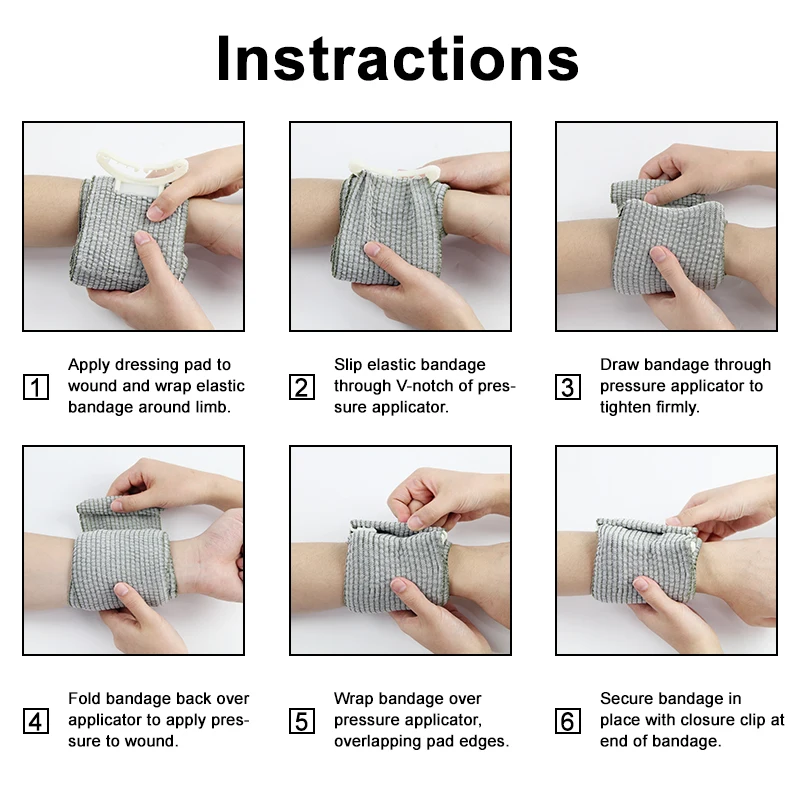 Instractions

1 Apply dressing pad to wound and wrap elastic bandage around limb.

2 Slip elastic bandage through V-notch of pressure applicator.

3 Draw bandage through pressure applicator to tighten firmly.

4 Fold bandage back over applicator to apply pressure to wound.

5 Wrap bandage over pressure applicator, overlapping pad edges.

6 Secure bandage in place with closure clip at end of bandage.