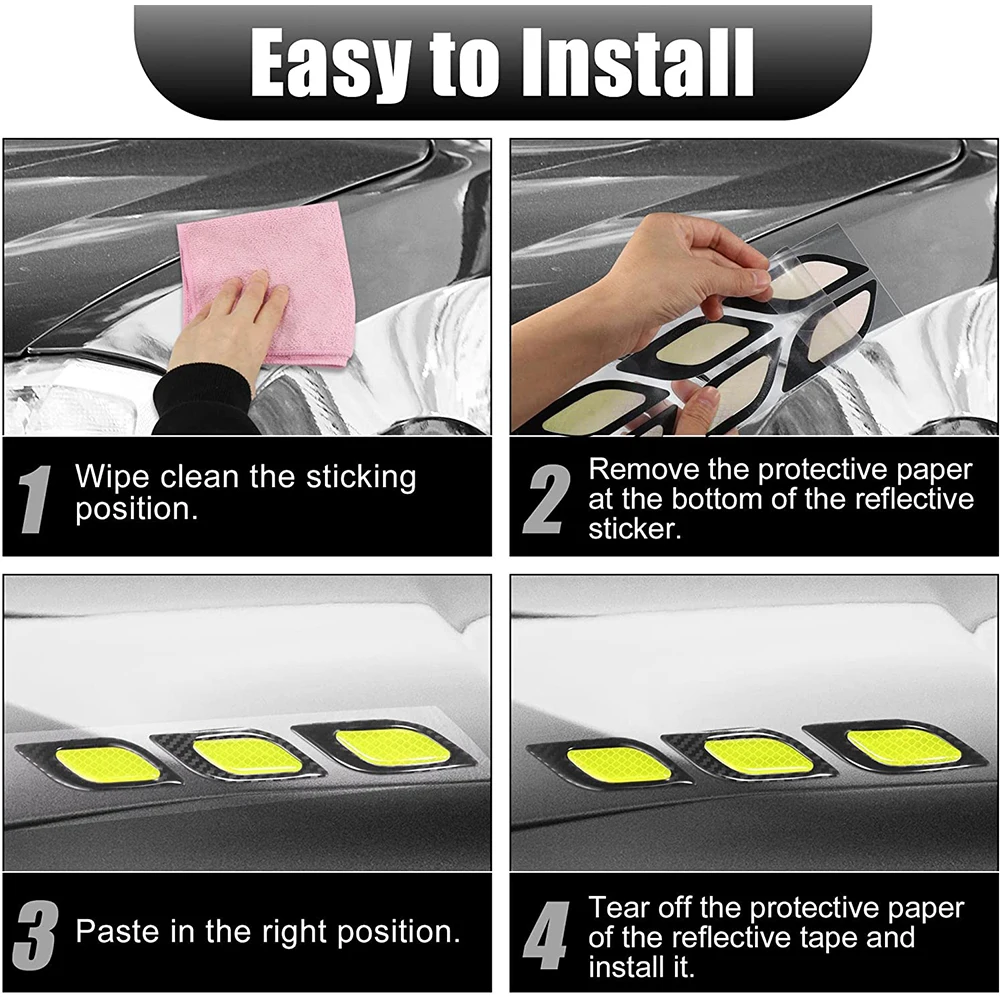 Easy to Install

1 Wipe clean the sticking position.

2 Remove the protective paper at the bottom of the reflective sticker.

3 Paste in the right position.

4 Tear off the protective paper of the reflective tape and install it.