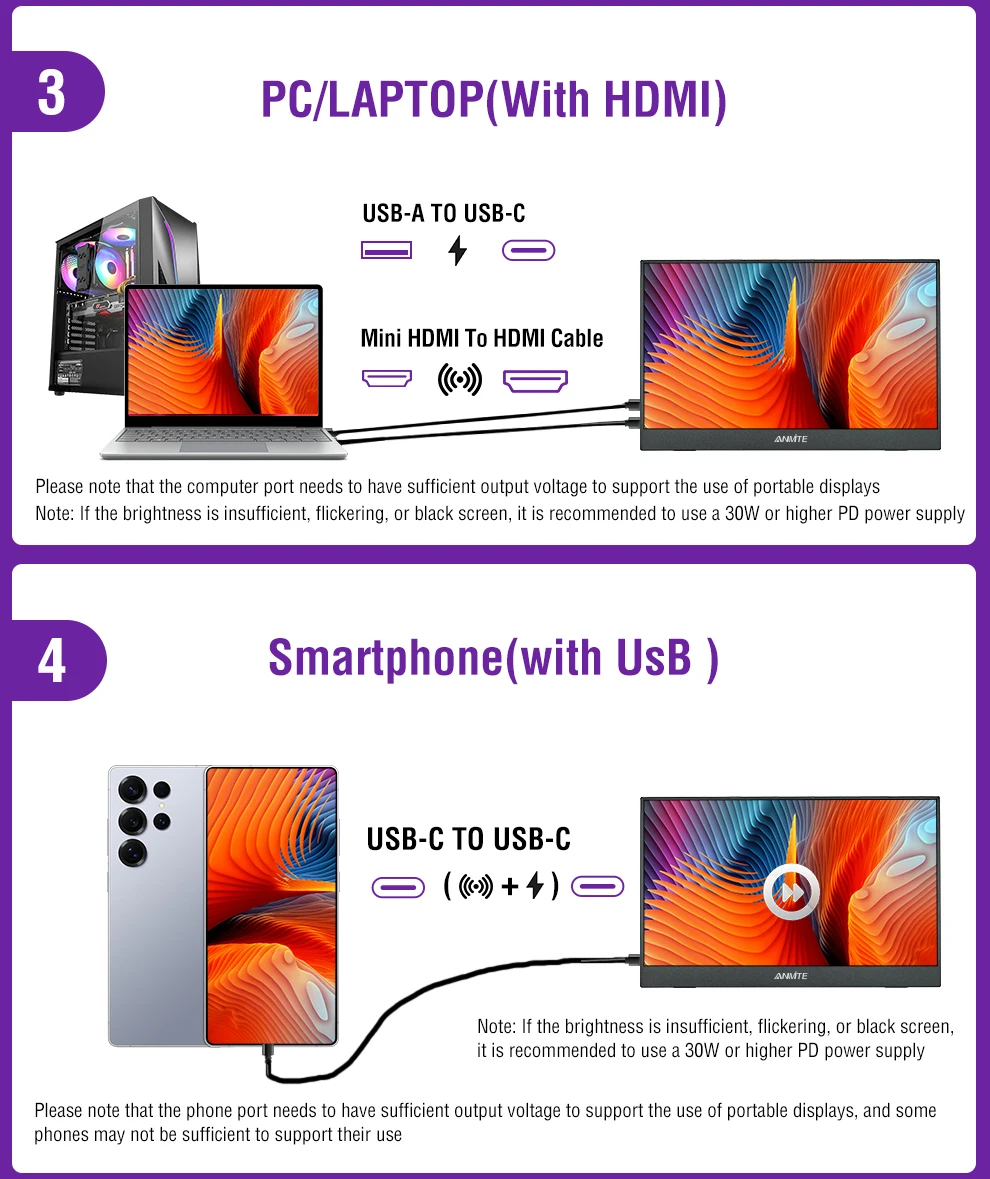 3

PC/LAPTOP(With HDMI)

USB-A TO USB-C

Mini HDMI To HDMI Cable

ANMITE

Please note that the computer port needs to have sufficient output voltage to support the use of portable displays
Note: If the brightness is insufficient, flickering, or black screen, it is recommended to use a 30W or higher PD power supply

4

Smartphone(with UsB )

USB-C TO USB-C

( + )

ANMITE

Note: If the brightness is insufficient, flickering, or black screen, it is recommended to use a 30W or higher PD power supply

Please note that the phone port needs to have sufficient output voltage to support the use of portable displays, and some phones may not be sufficient to support their use