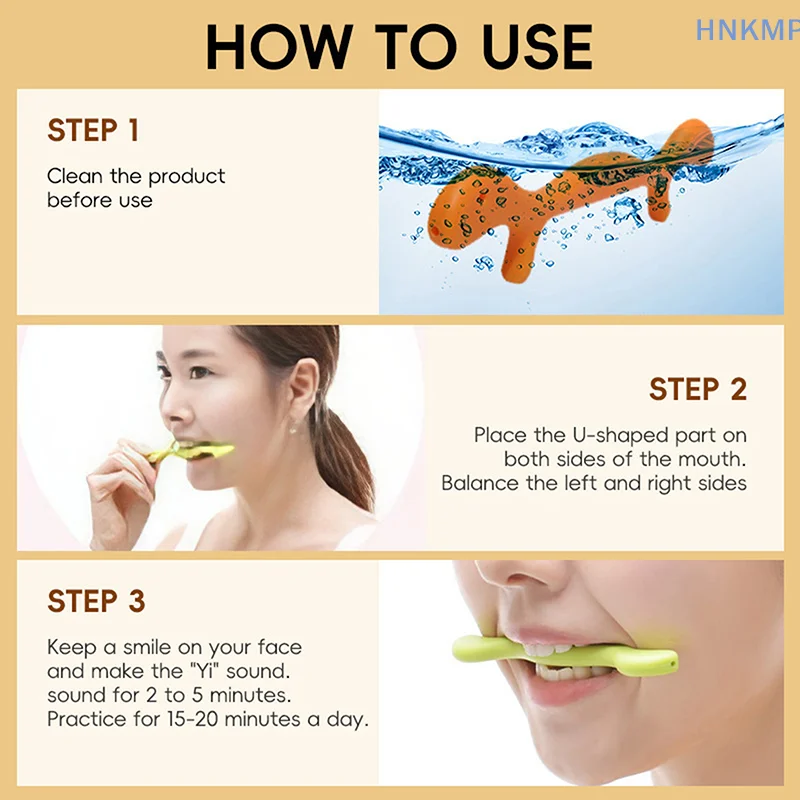 HOW TO USE

HNKMP

STEP 1

Clean the product before use

STEP 2

Place the U-shaped part on both sides of the mouth. Balance the left and right sides

STEP 3

Keep a smile on your face and make the "Yi" sound. sound for 2 to 5 minutes. Practice for 15-20 minutes a day.