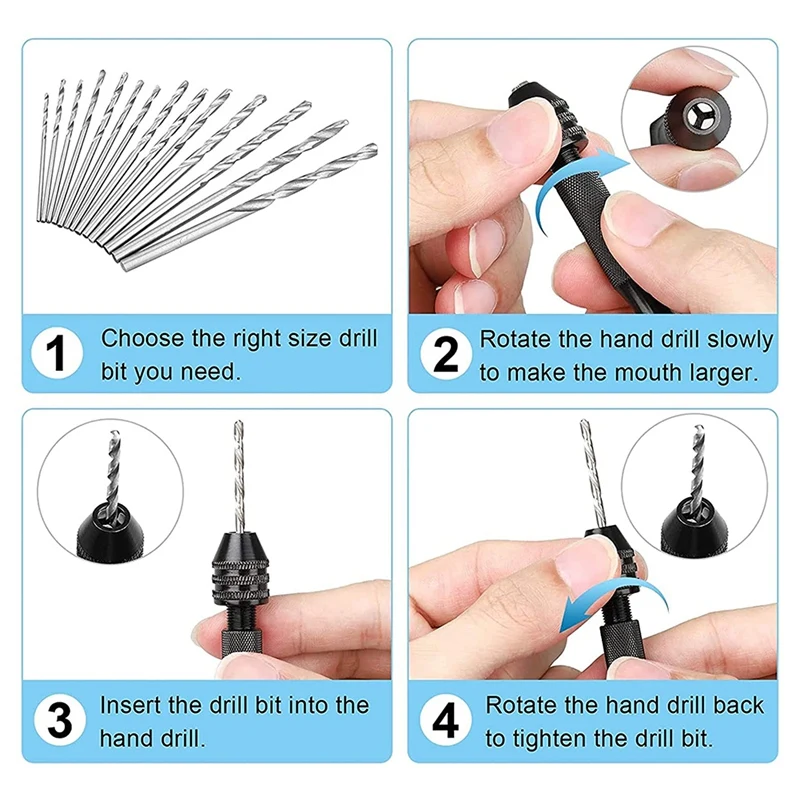 1 Choose the right size drill bit you need.

2 Rotate the hand drill slowly to make the mouth larger.

3 Insert the drill bit into the hand drill.

4 Rotate the hand drill back to tighten the drill bit.