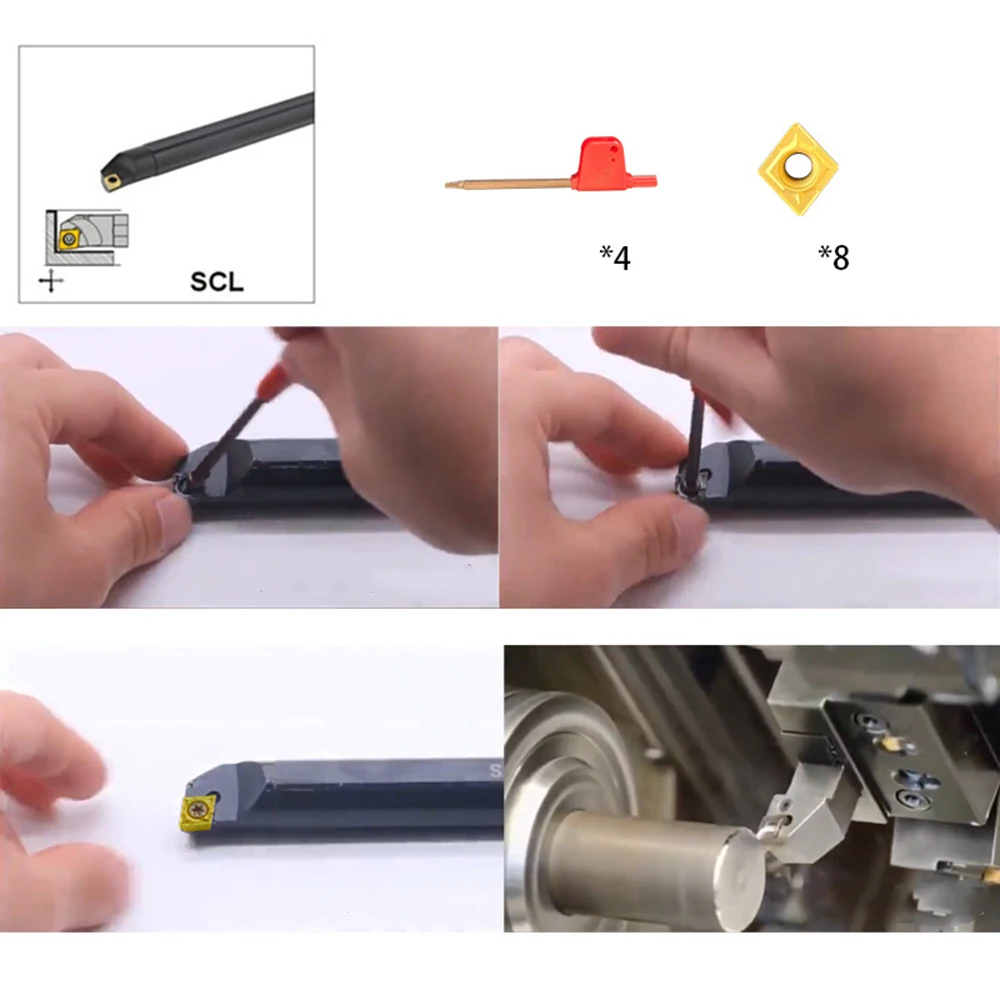 SCL

*4

*8