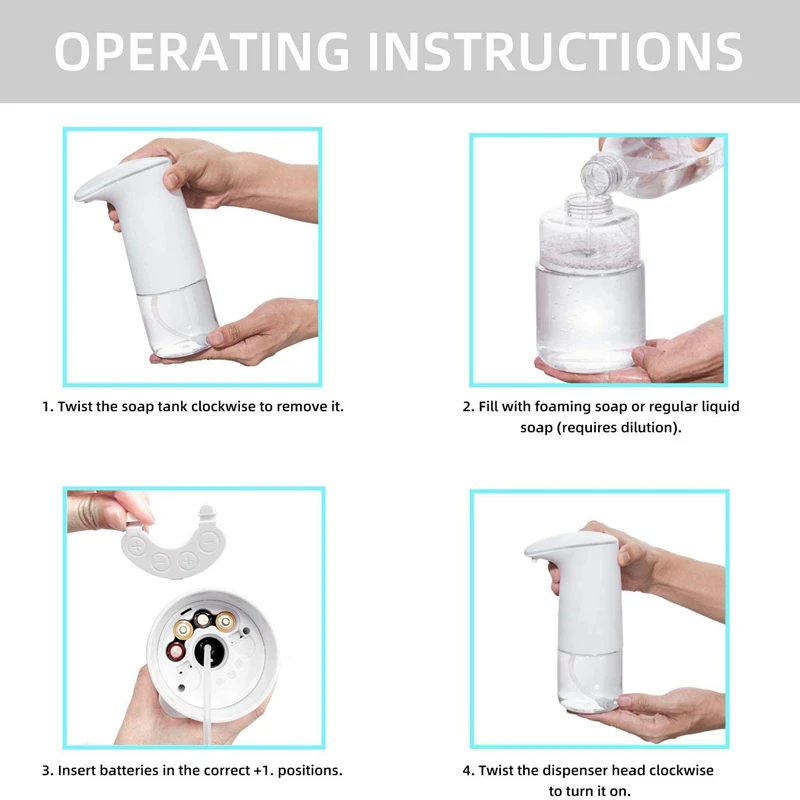 OPERATING INSTRUCTIONS

1. Twist the soap tank clockwise to remove it.

2. Fill with foaming soap or regular liquid soap (requires dilution).

3. Insert batteries in the correct +1. positions.

4. Twist the dispenser head clockwise to turn it on.