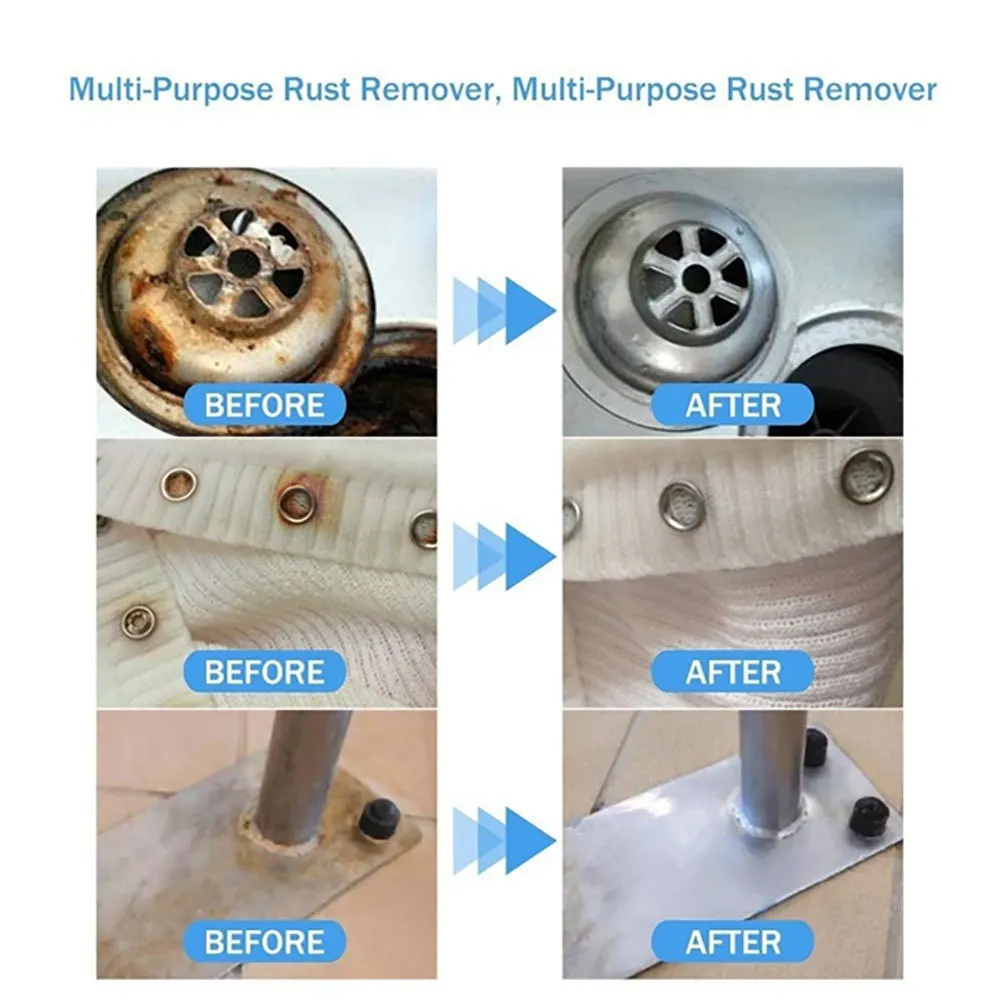 Multi-Purpose Rust Remover, Multi-Purpose Rust Remover

BEFORE

AFTER

BEFORE

AFTER

BEFORE

AFTER