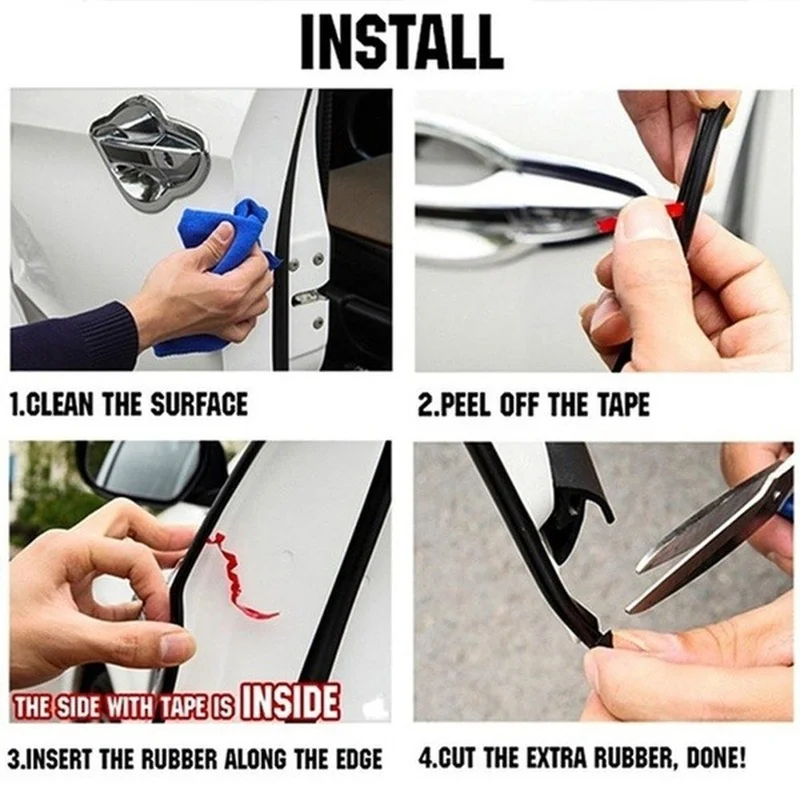 INSTALL

1.CLEAN THE SURFACE

2.PEEL OFF THE TAPE

THE SIDE WITH TAPE IS INSIDE

3.INSERT THE RUBBER ALONG THE EDGE

4.CUT THE EXTRA RUBBER, DONE!