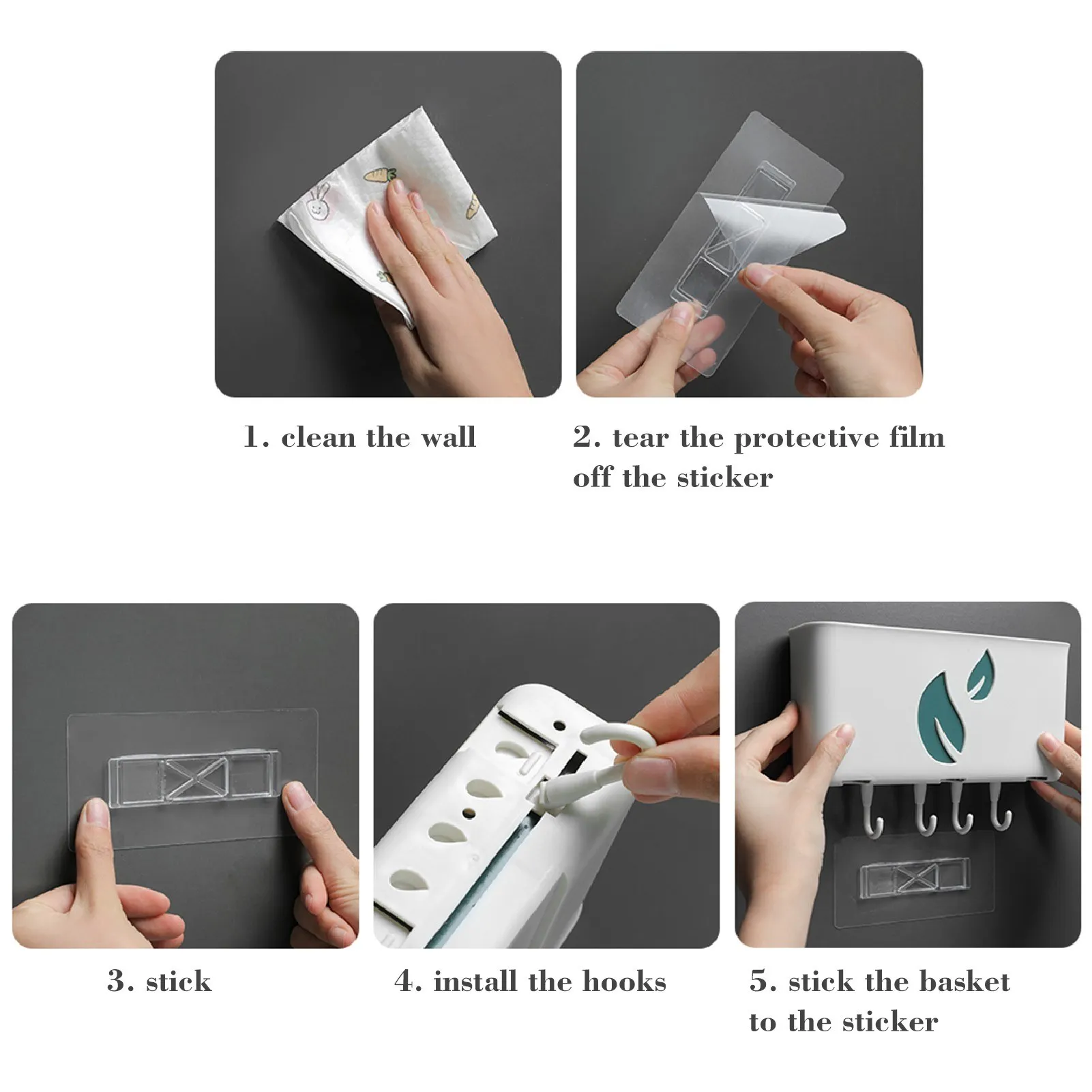 1. clean the wall

2. tear the protective film off the sticker

3. stick

4. install the hooks

5. stick the basket to the sticker