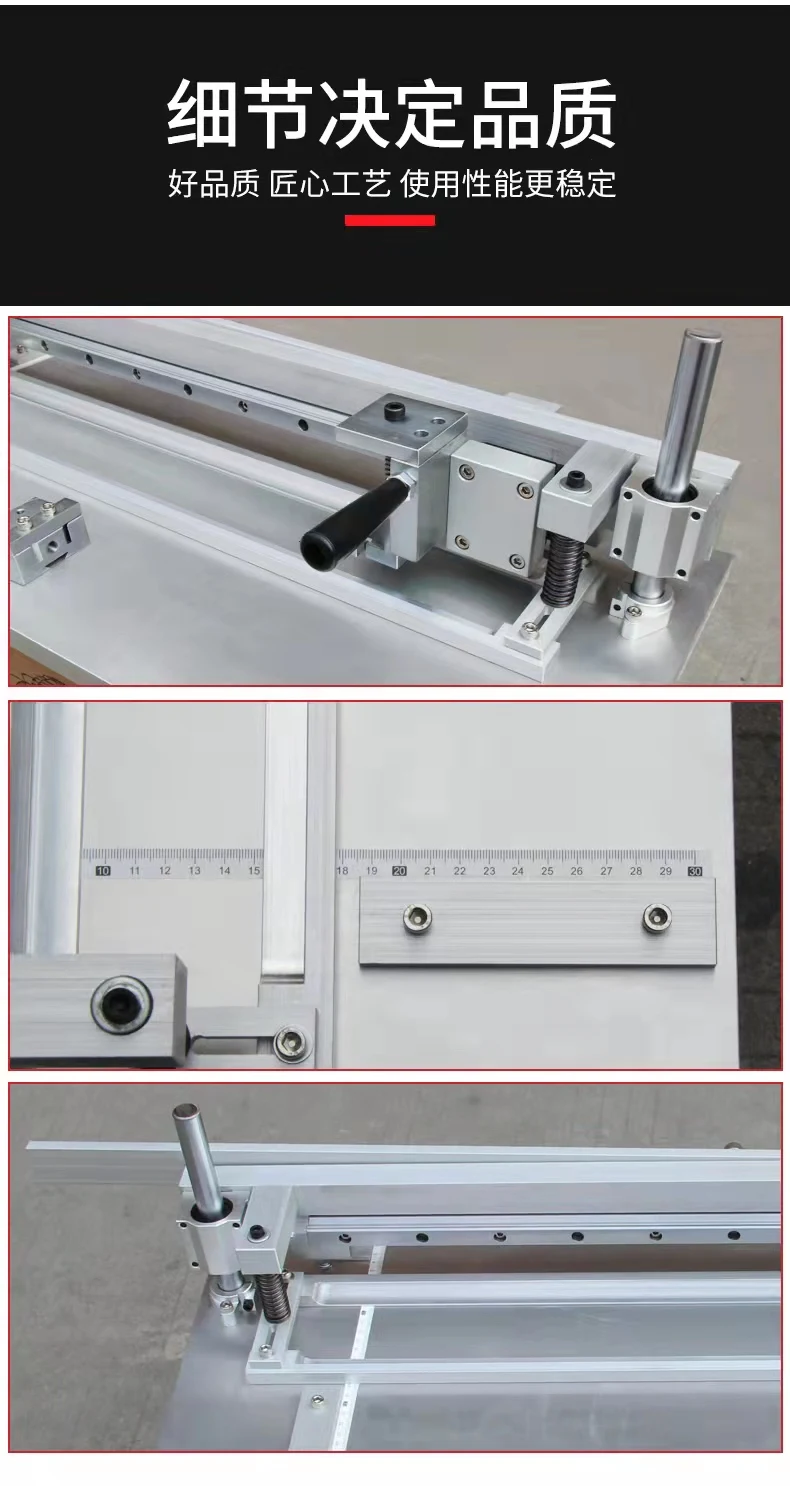 细节决定品质

好品质 匠心工艺 使用性能更稳定

10 11 12 13 14 15

18 19 20 21 22 23 24 25 26 27 28 29 30