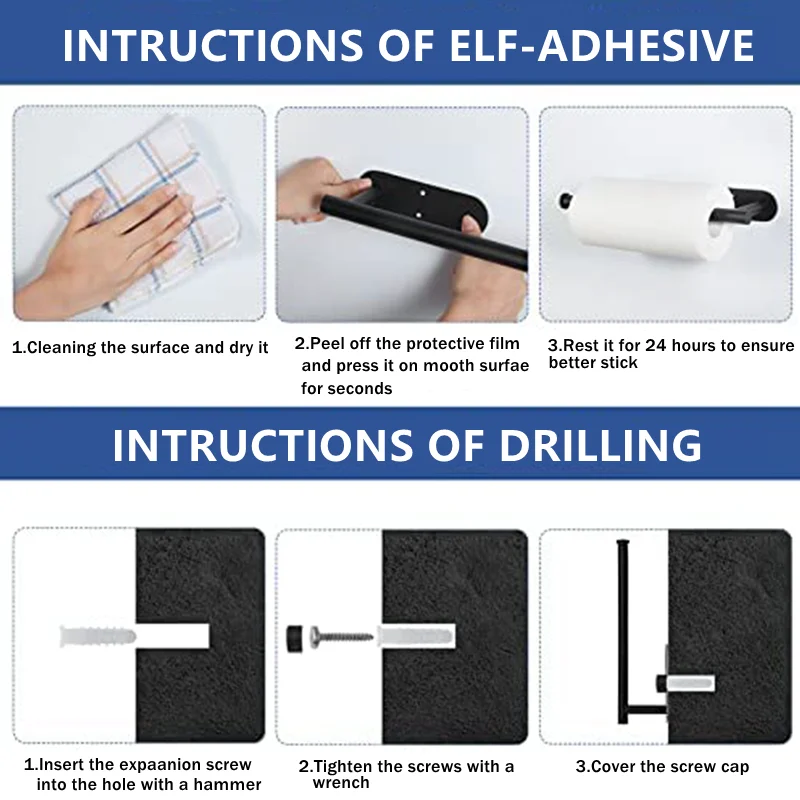 INTRUCTIONS OF ELF-ADHESIVE

1.Cleaning the surface and dry it

2.Peel off the protective film and press it on mooth surfae for seconds

3.Rest it for 24 hours to ensure better stick

INTRUCTIONS OF DRILLING

1.Insert the expaanion screw into the hole with a hammer

2.Tighten the screws with a wrench

3.Cover the screw cap