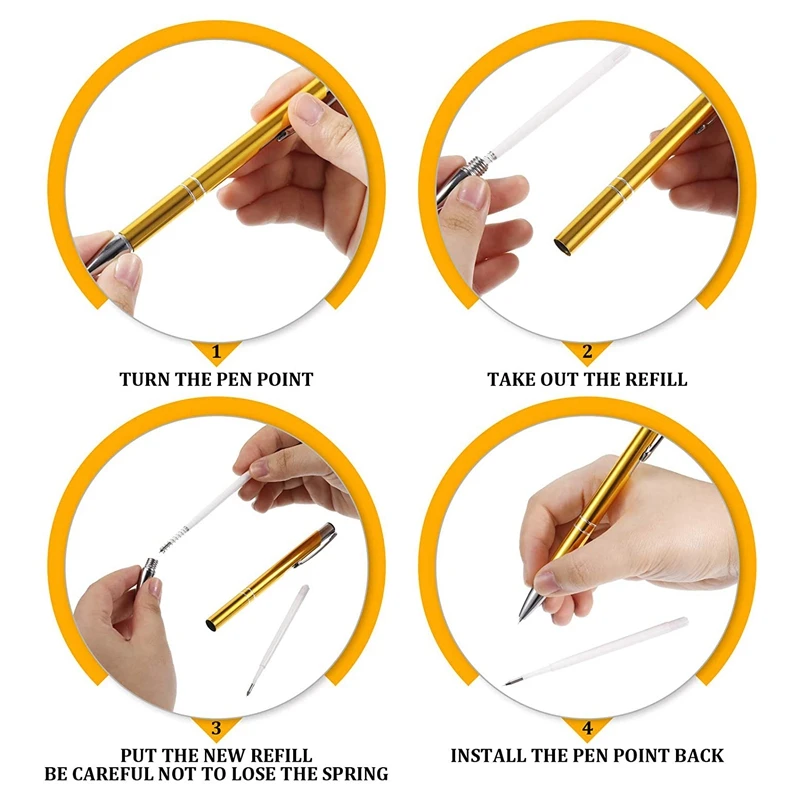 1
TURN THE PEN POINT

2
TAKE OUT THE REFILL

3
PUT THE NEW REFILL
BE CAREFUL NOT TO LOSE THE SPRING

4
INSTALL THE PEN POINT BACK