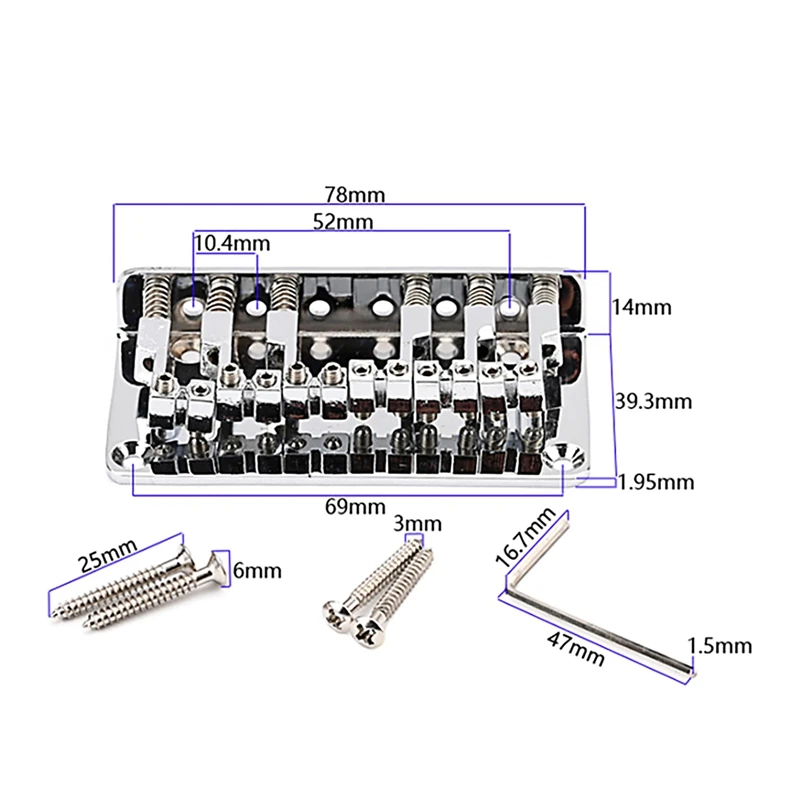 78mm
52mm
10.4mm
14mm
39.3mm
1.95mm
69mm
25mm
6mm
3mm
16.7mm
47mm
1.5mm