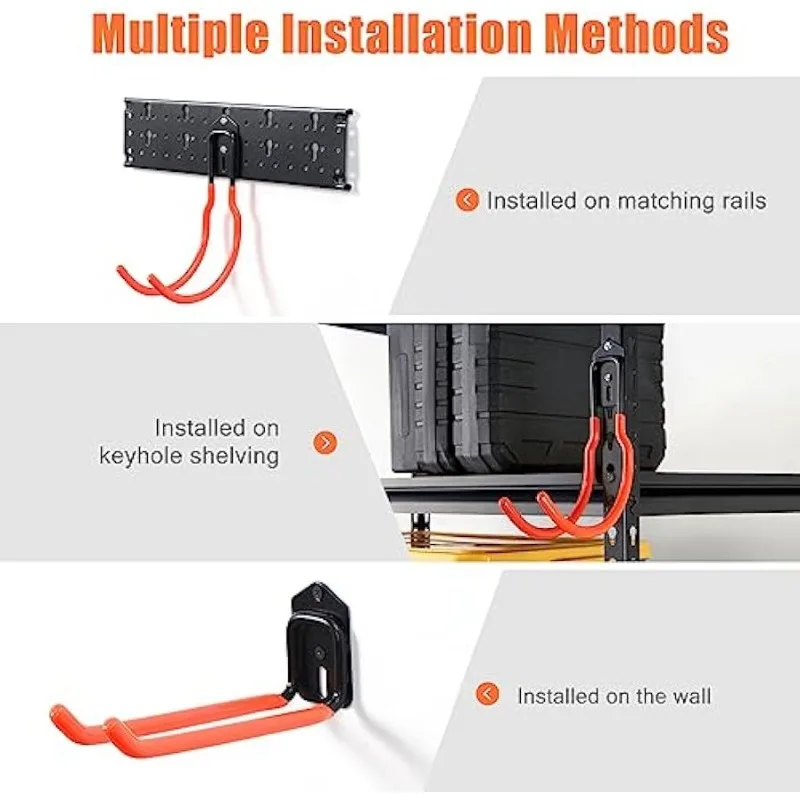 Multiple Installation Methods

Installed on matching rails

Installed on keyhole shelving

Installed on the wall