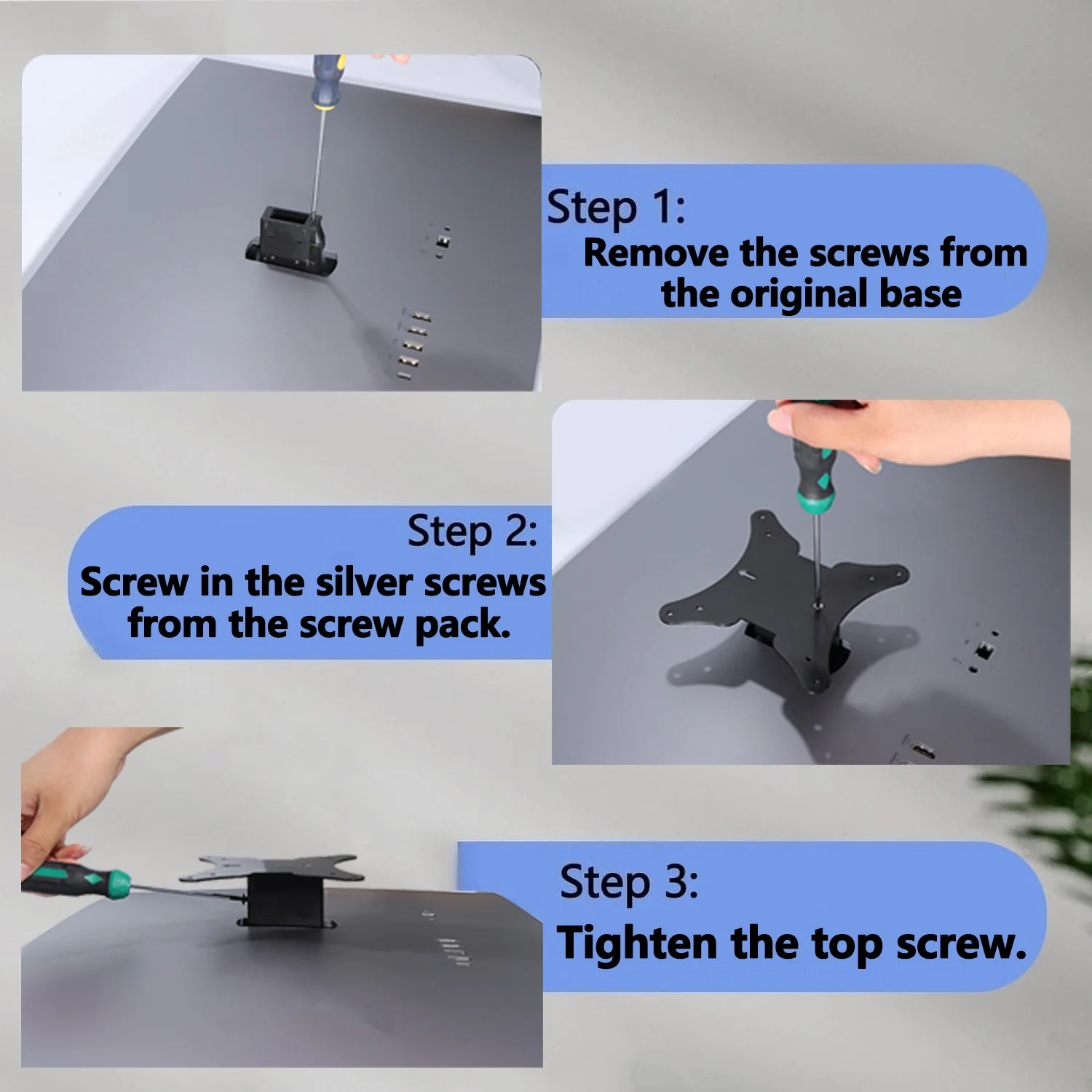 Step 1:
Remove the screws from the original base

Step 2:
Screw in the silver screws from the screw pack.

Step 3:
Tighten the top screw.