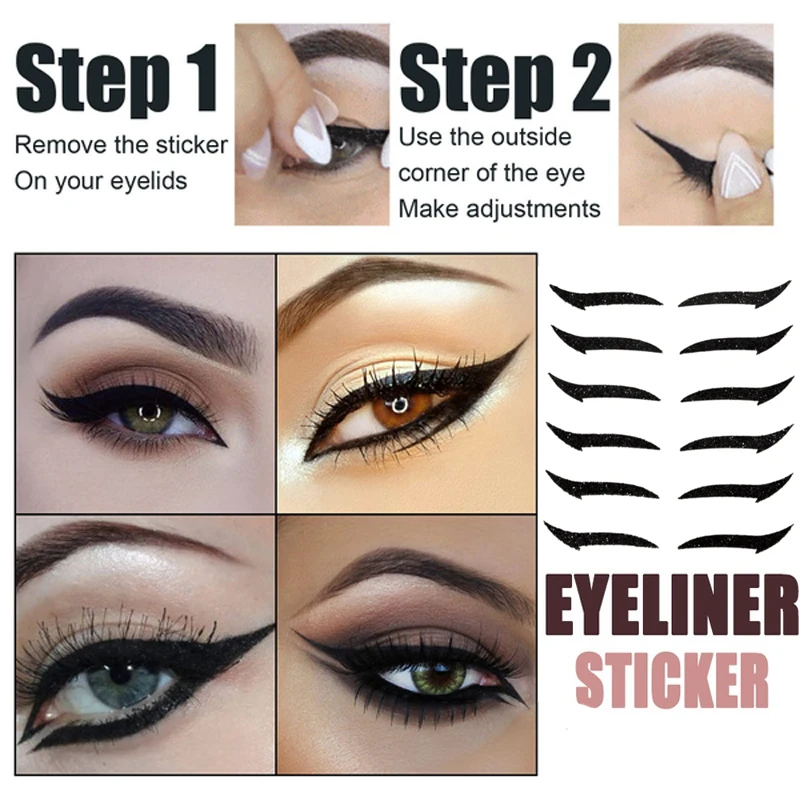 Step 1
Remove the sticker On your eyelids

Step 2
Use the outside corner of the eye Make adjustments

EYELINER
STICKER