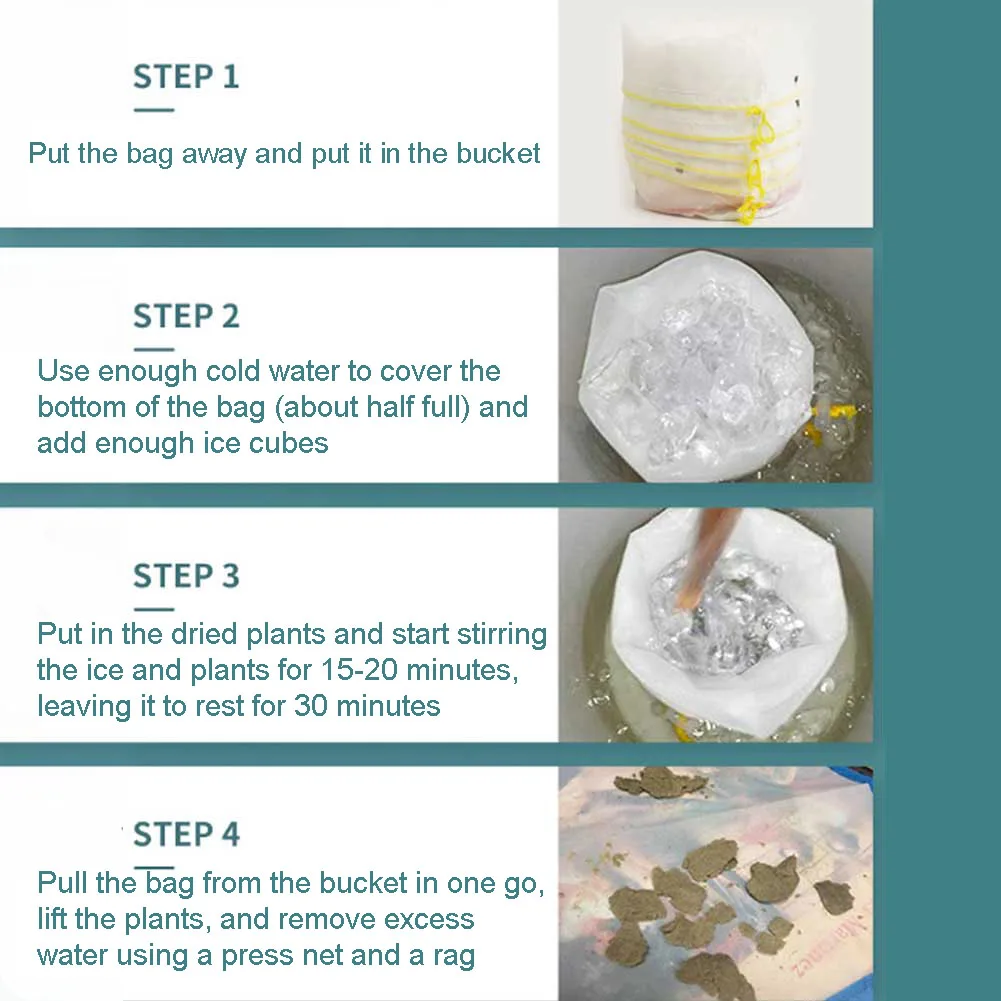 STEP 1

Put the bag away and put it in the bucket

STEP 2

Use enough cold water to cover the bottom of the bag (about half full) and add enough ice cubes

STEP 3

Put in the dried plants and start stirring the ice and plants for 15-20 minutes, leaving it to rest for 30 minutes

STEP 4

Pull the bag from the bucket in one go, lift the plants, and remove excess water using a press net and a rag