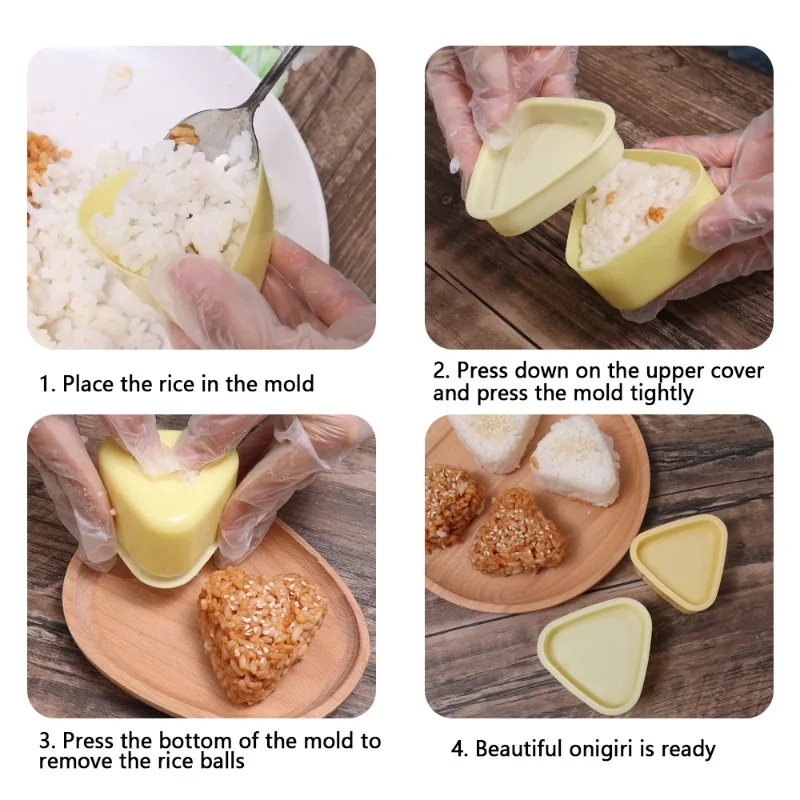 1. Place the rice in the mold

2. Press down on the upper cover and press the mold tightly

3. Press the bottom of the mold to remove the rice balls

4. Beautiful onigiri is ready