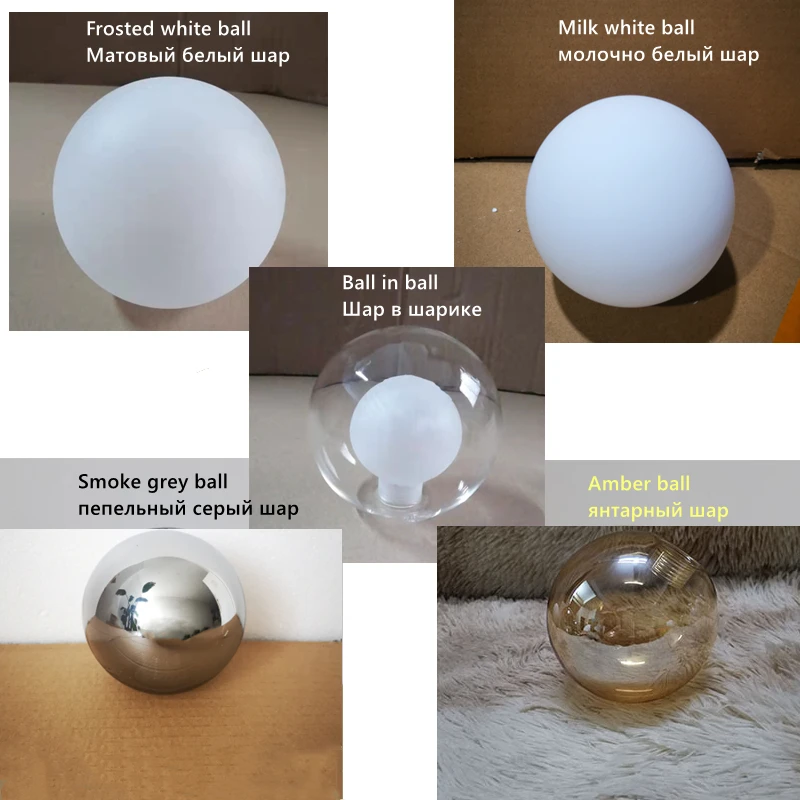 Frosted white ball
Матовый белый шар

Milk white ball
молочно белый шар

Ball in ball
Шар в шарике

Smoke grey ball
пепельный серый шар

Amber ball
янтарный шар