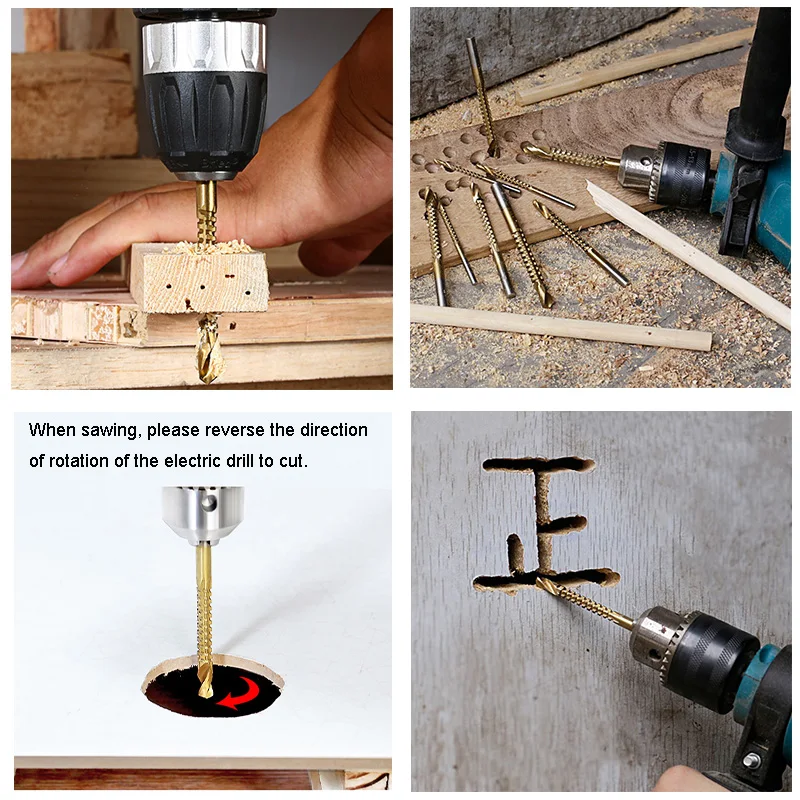 When sawing, please reverse the direction of rotation of the electric drill to cut.

正