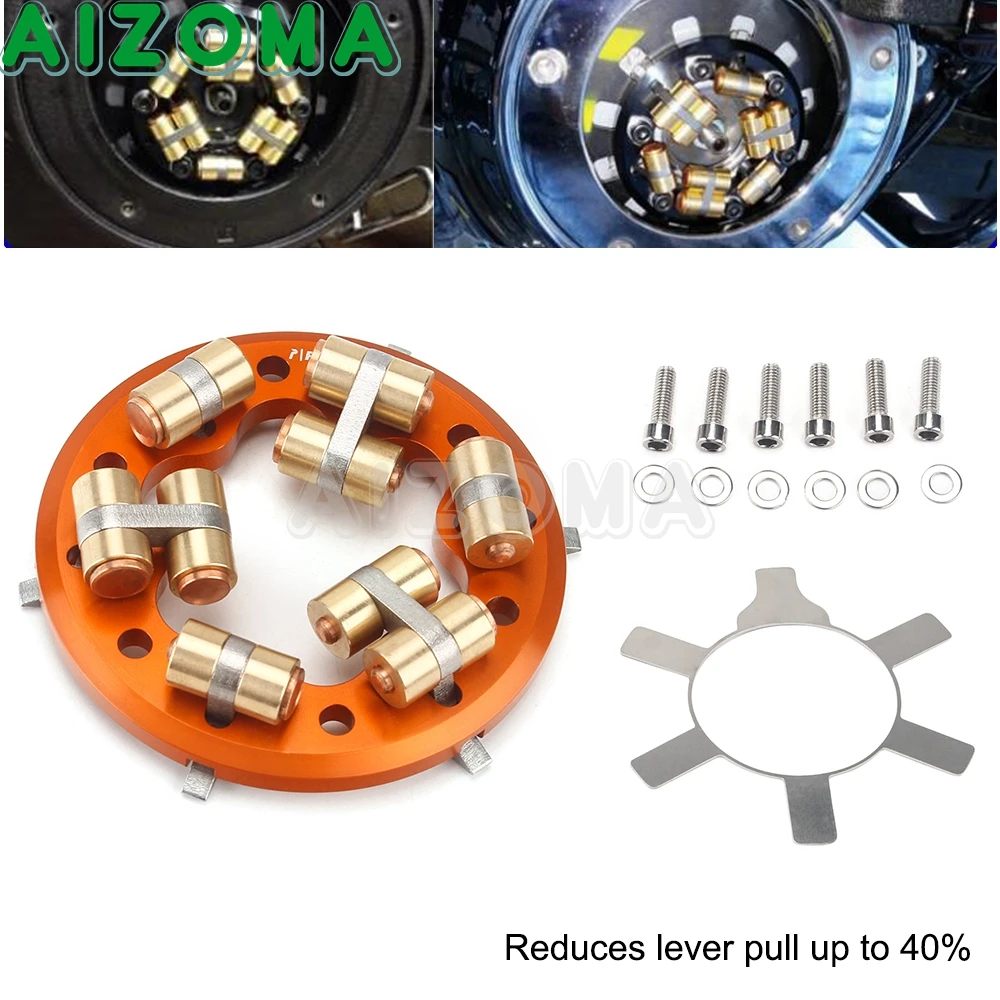 AIZOMA

AIZOMA

Reduces lever pull up to 40%