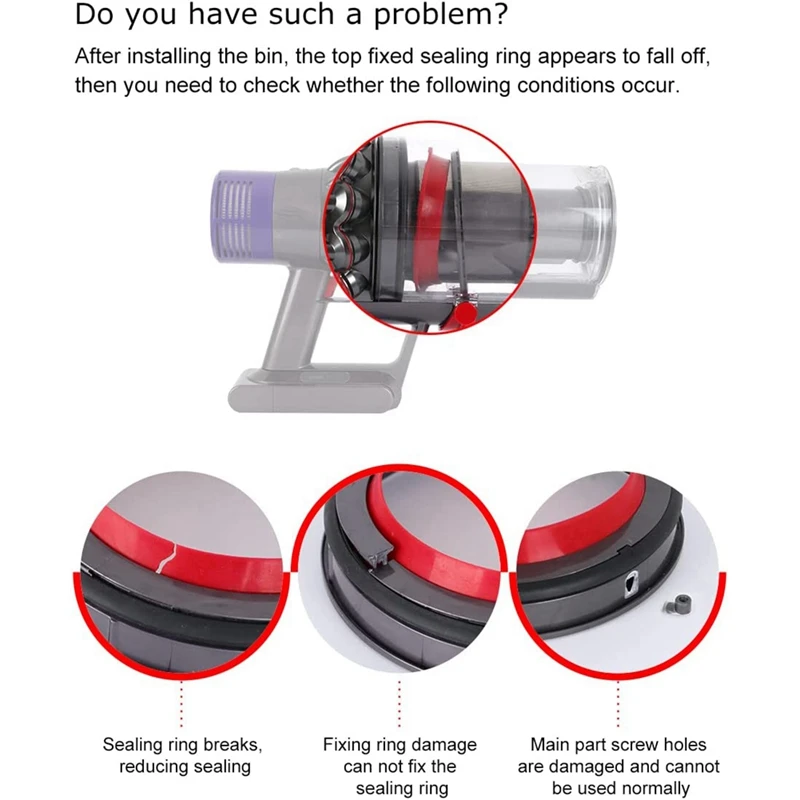 Do you have such a problem?

After installing the bin, the top fixed sealing ring appears to fall off, then you need to check whether the following conditions occur.

Sealing ring breaks, reducing sealing

Fixing ring damage can not fix the sealing ring

Main part screw holes are damaged and cannot be used normally