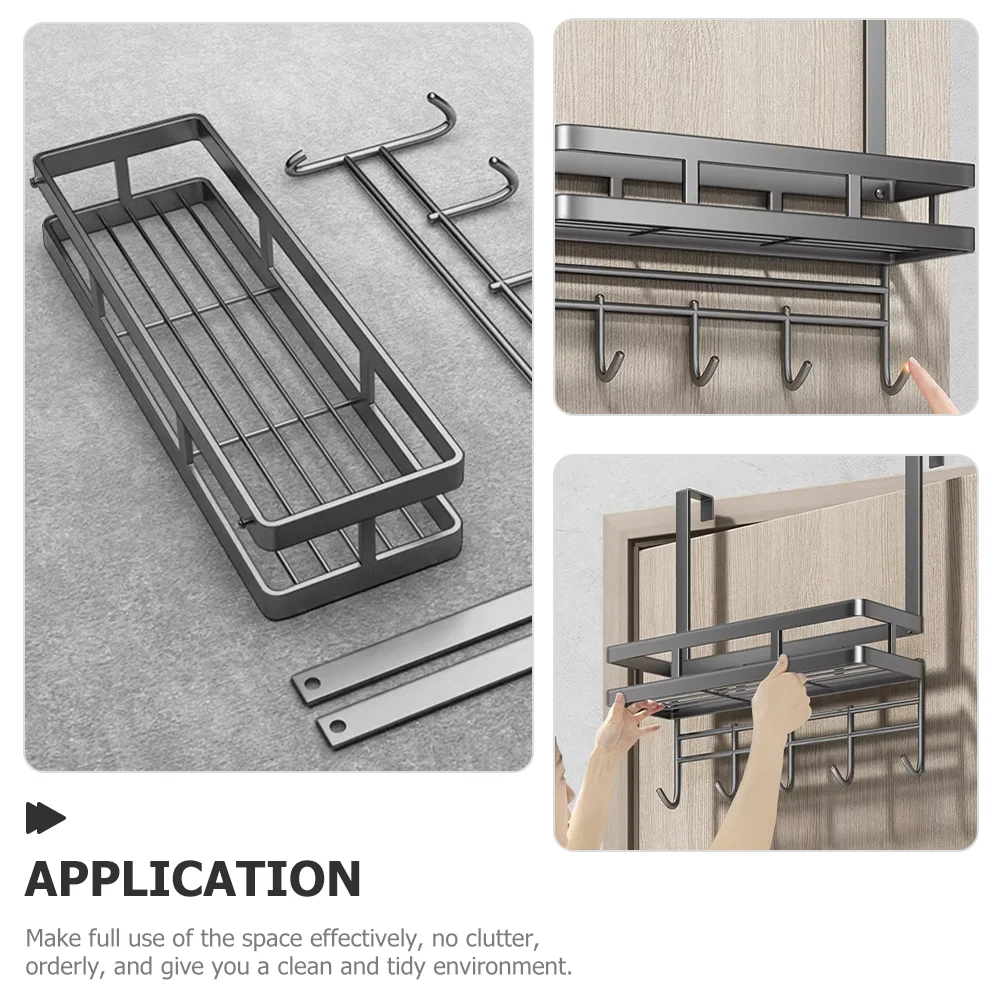 APPLICATION

Make full use of the space effectively, no clutter, orderly, and give you a clean and tidy environment.