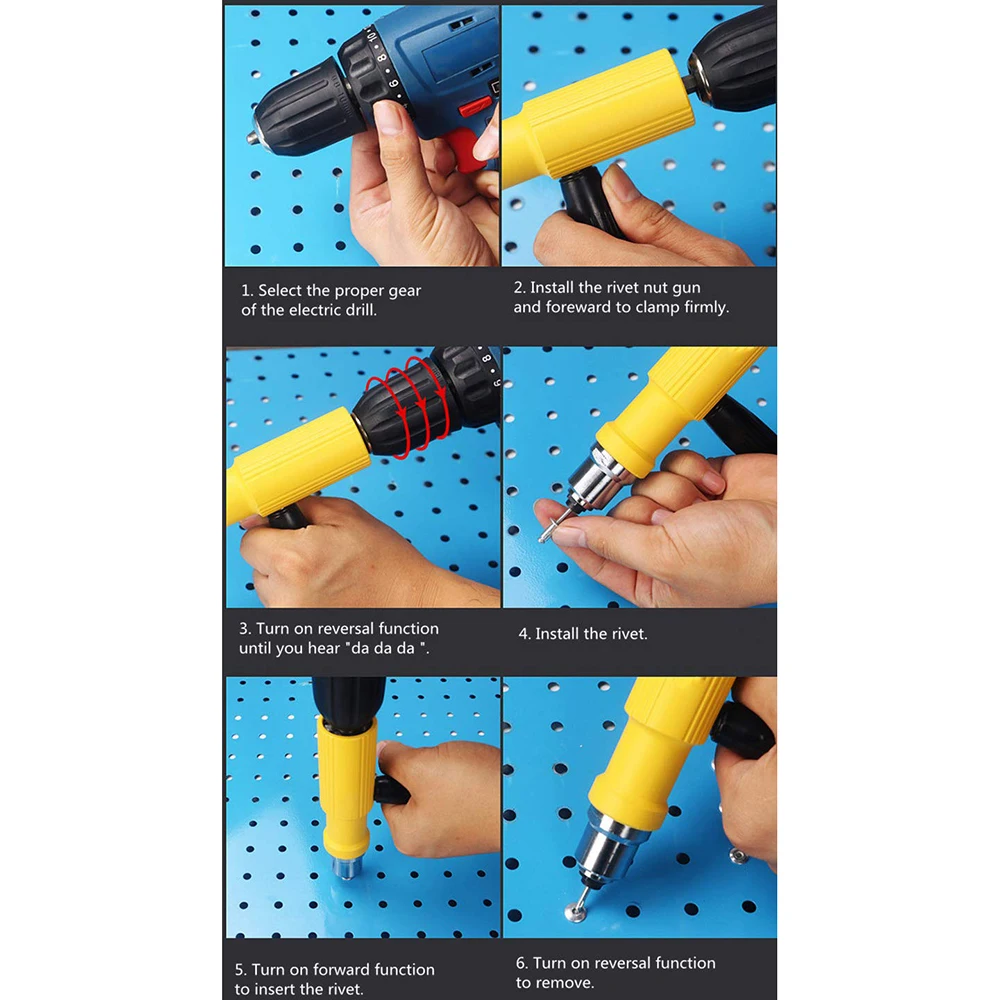 1. Select the proper gear of the electric drill.

2. Install the rivet nut gun and foreward to clamp firmly.

3. Turn on reversal function until you hear "da da da ".

4. Install the rivet.

5. Turn on forward function to insert the rivet.

6. Turn on reversal function to remove.