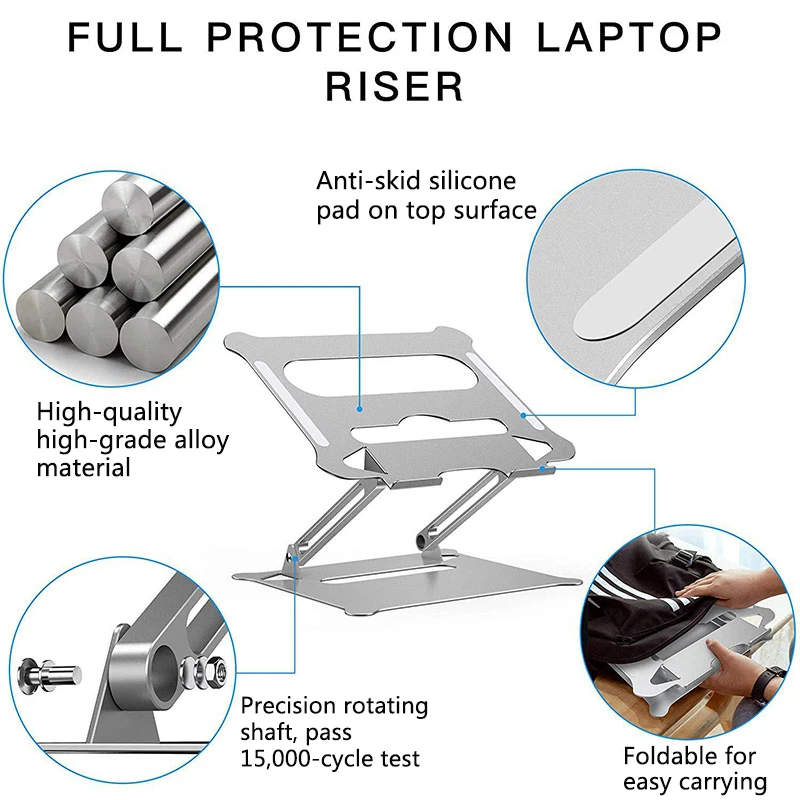 FULL PROTECTION LAPTOP RISER

Anti-skid silicone pad on top surface

High-quality high-grade alloy material

Precision rotating shaft, pass 15,000-cycle test

Foldable for easy carrying