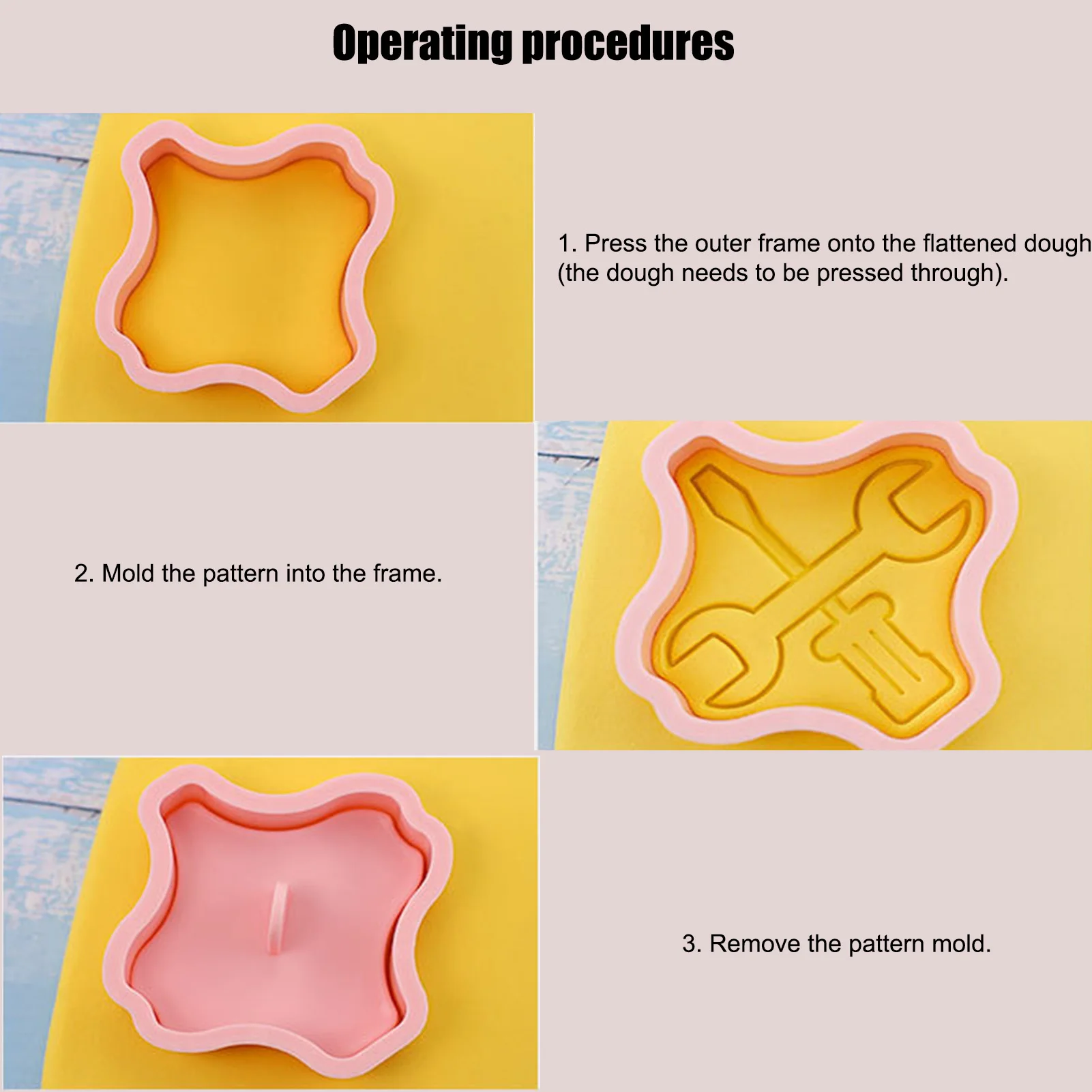 Operating procedures

1. Press the outer frame onto the flattened dough (the dough needs to be pressed through).

2. Mold the pattern into the frame.

3. Remove the pattern mold.