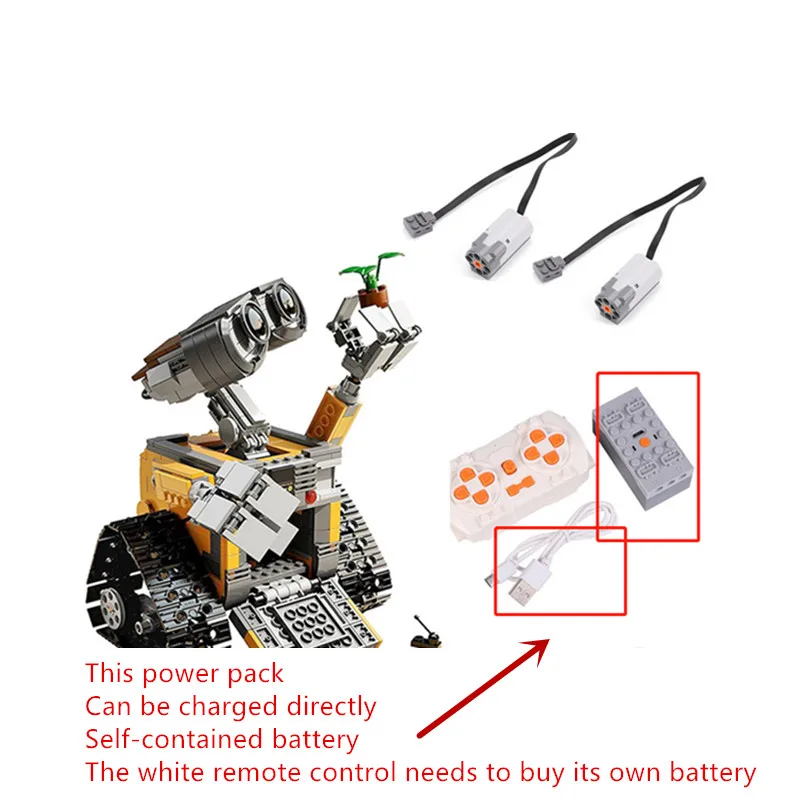 This power pack
Can be charged directly
Self-contained battery
The white remote control needs to buy its own battery