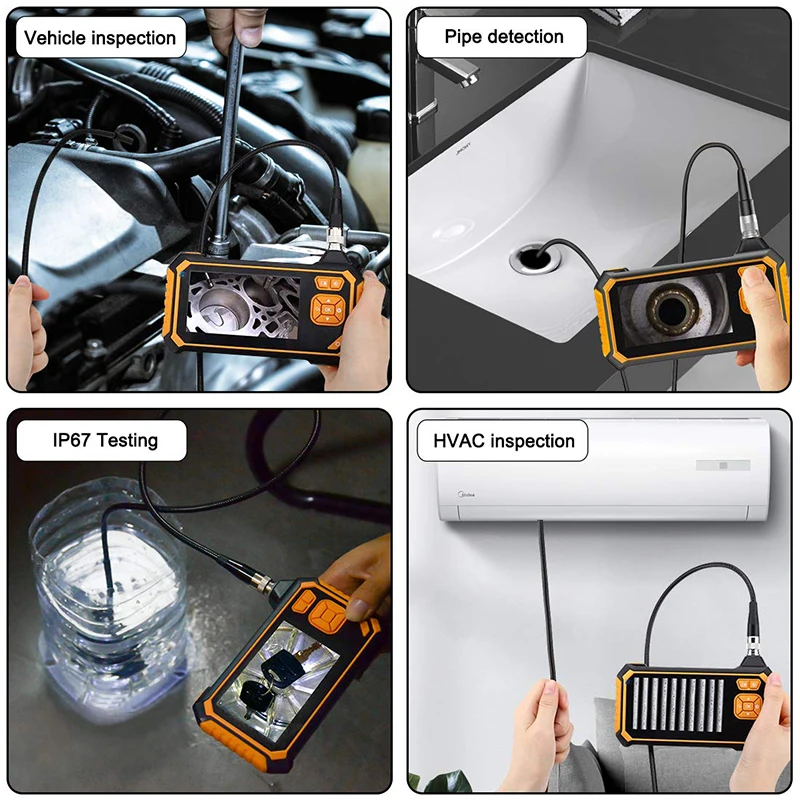 Vehicle inspection

Pipe detection

IP67 Testing

HVAC inspection

Midea