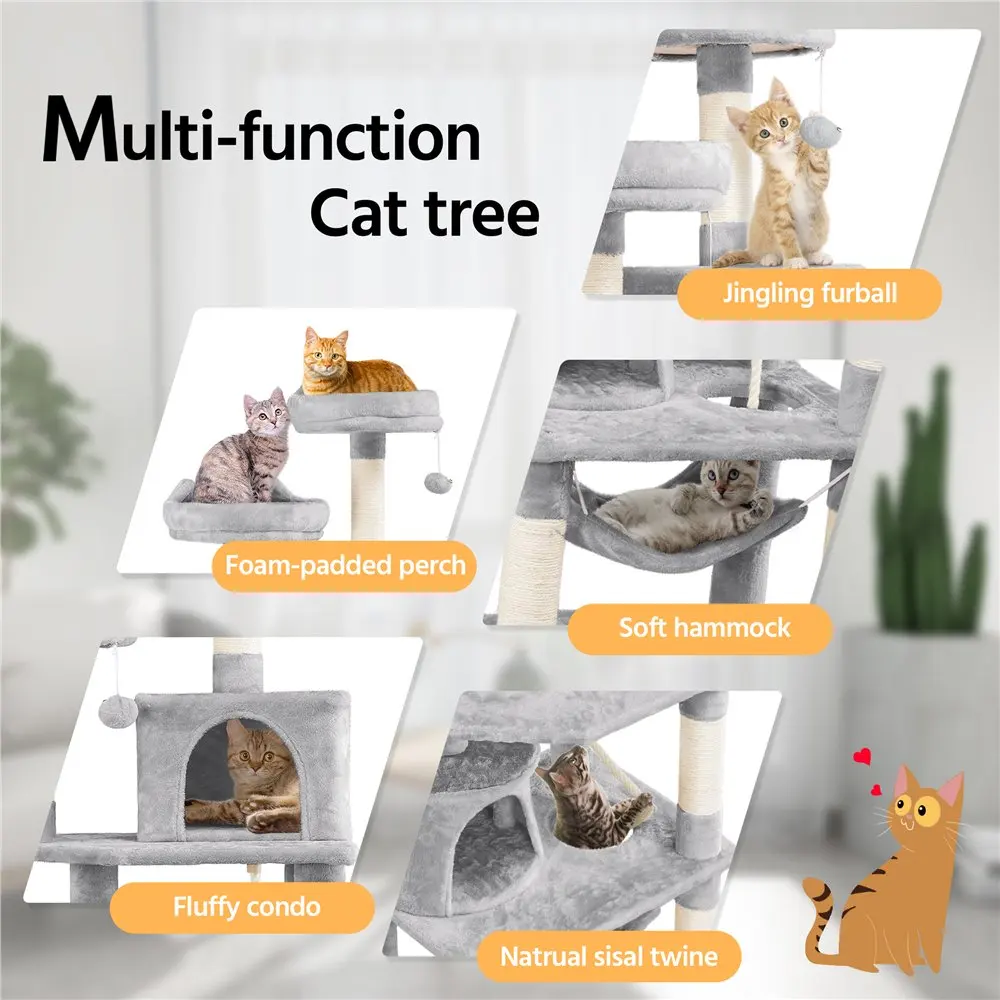 Multi-function
Cat tree

Jingling furball

Foam-padded perch

Soft hammock

Fluffy condo

Natrual sisal twine